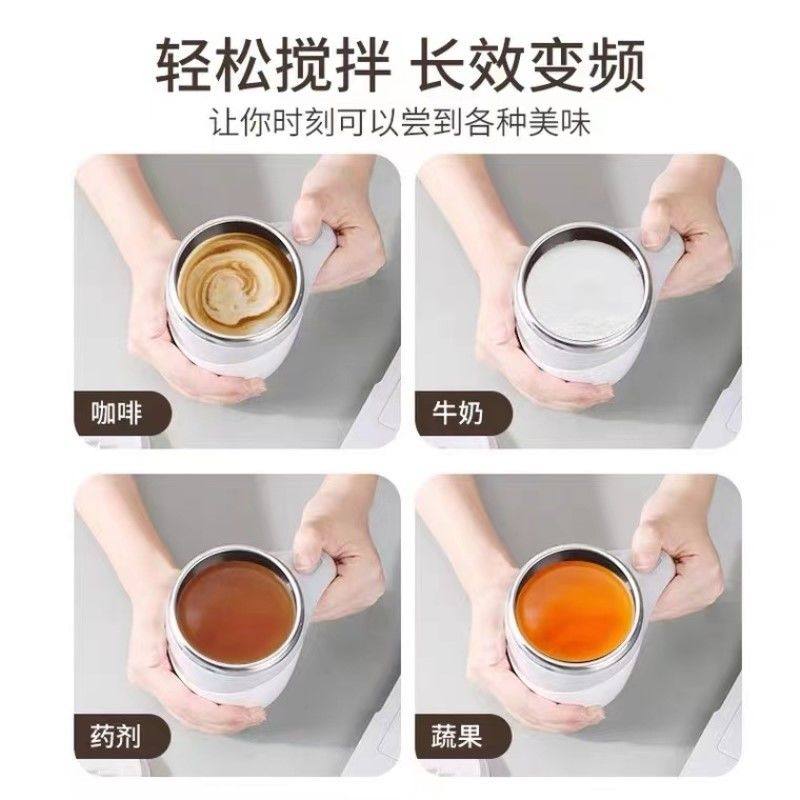 轻松搅拌 长效变频
让你时刻可以尝到各种美味

咖啡

牛奶

药剂

蔬果