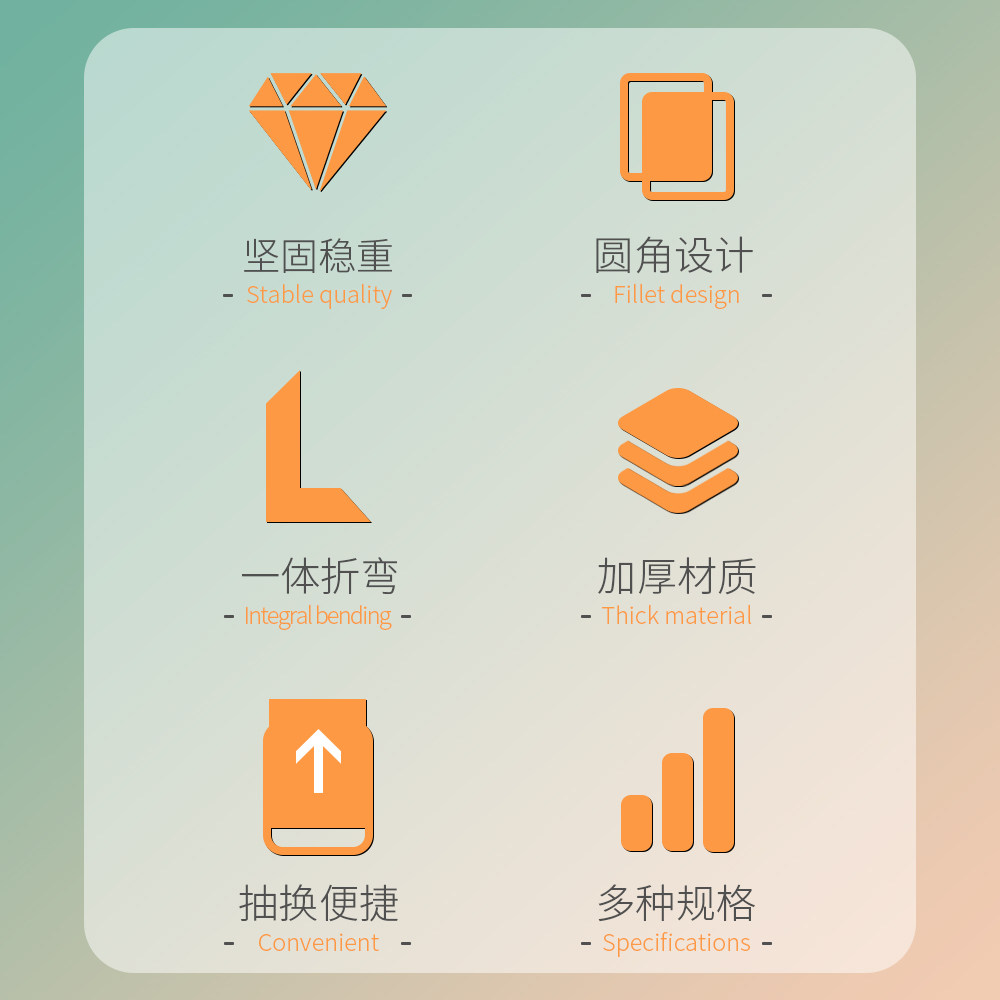 坚固稳重
- Stable quality -

圆角设计
- Fillet design -

一体折弯
- Integral bending -

加厚材质
- Thick material -

抽换便捷
- Convenient -

多种规格
- Specifications -