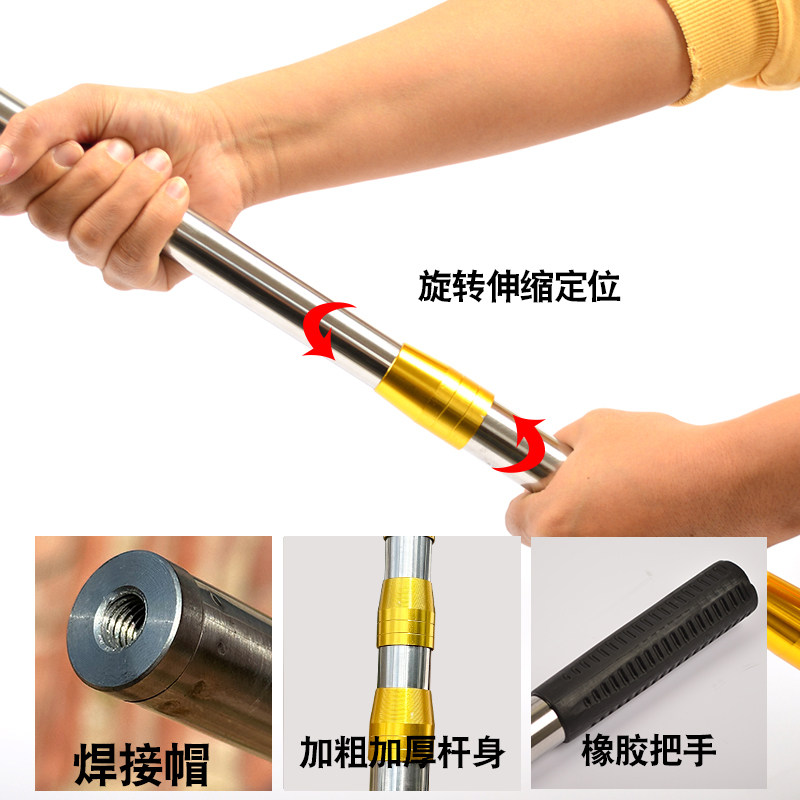 旋转伸缩定位

焊接帽

加粗加厚杆身

橡胶把手