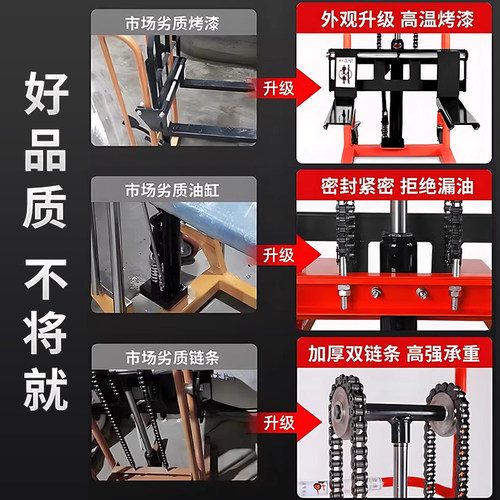 好品质

不将就

市场劣质烤漆

升级

外观升级 高温烤漆

市场劣质油缸

升级

密封紧密 拒绝漏油

市场劣质链条

升级

加厚双链条 高强承重