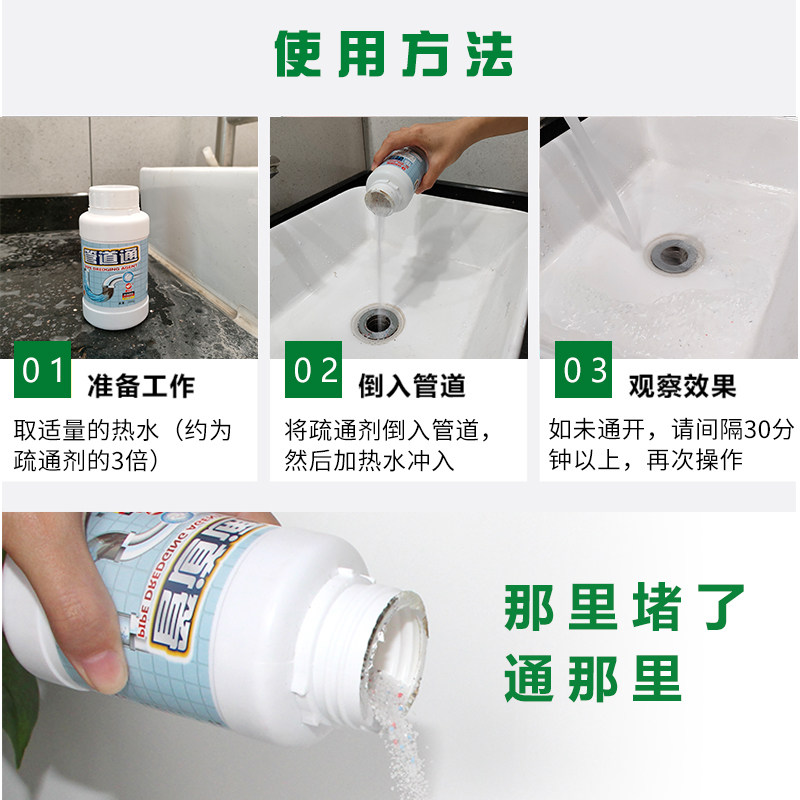 使用方法

管道通
PIPE DREDGING AGENT

01 准备工作
取适量的热水（约为疏通剂的3倍）

02 倒入管道
将疏通剂倒入管道，然后加热水冲入

03 观察效果
如未通开，请间隔30分钟以上，再次操作

管道通
PIPE DREDGING AGENT

那里堵了
通那里