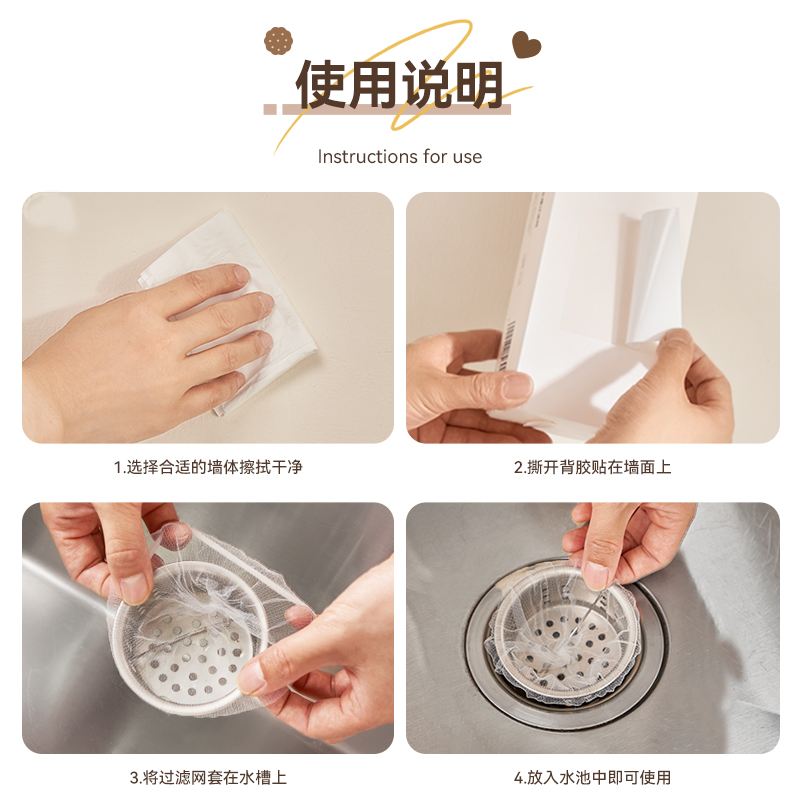 使用说明

Instructions for use

1.选择合适的墙体擦拭干净

2.撕开背胶贴在墙面上

3.将过滤网套在水槽上

4.放入水池中即可使用