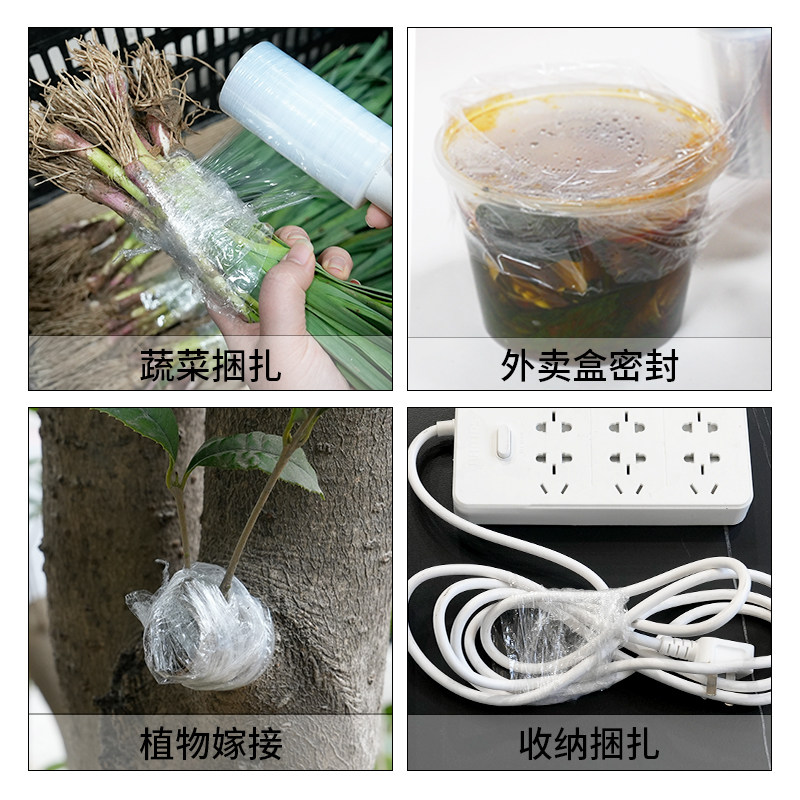 蔬菜捆扎

外卖盒密封

植物嫁接

收纳捆扎