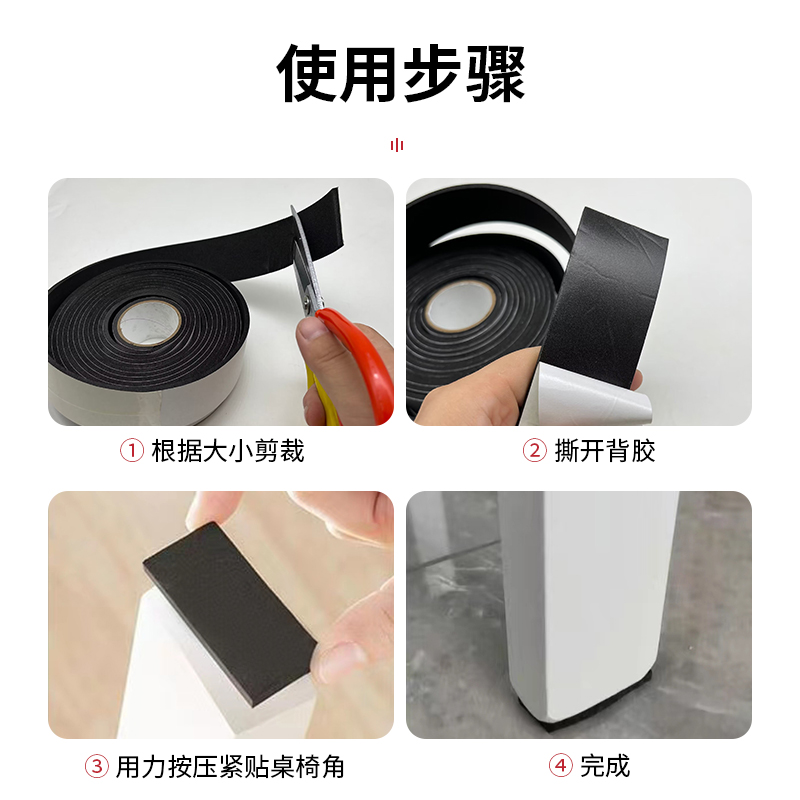 使用步骤

① 根据大小剪裁

② 撕开背胶

③ 用力按压紧贴桌椅角

④ 完成