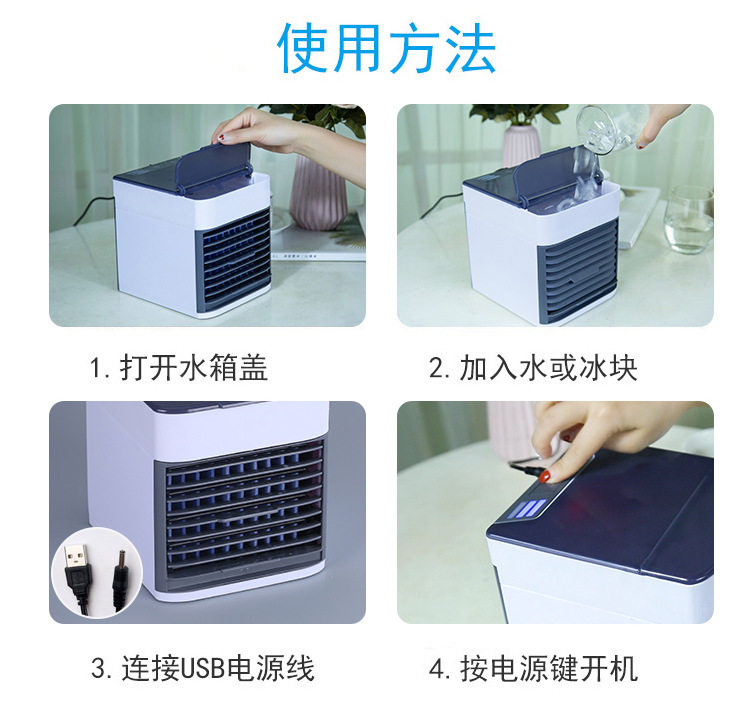 使用方法

1. 打开水箱盖

2. 加入水或冰块

3. 连接USB电源线

4. 按电源键开机