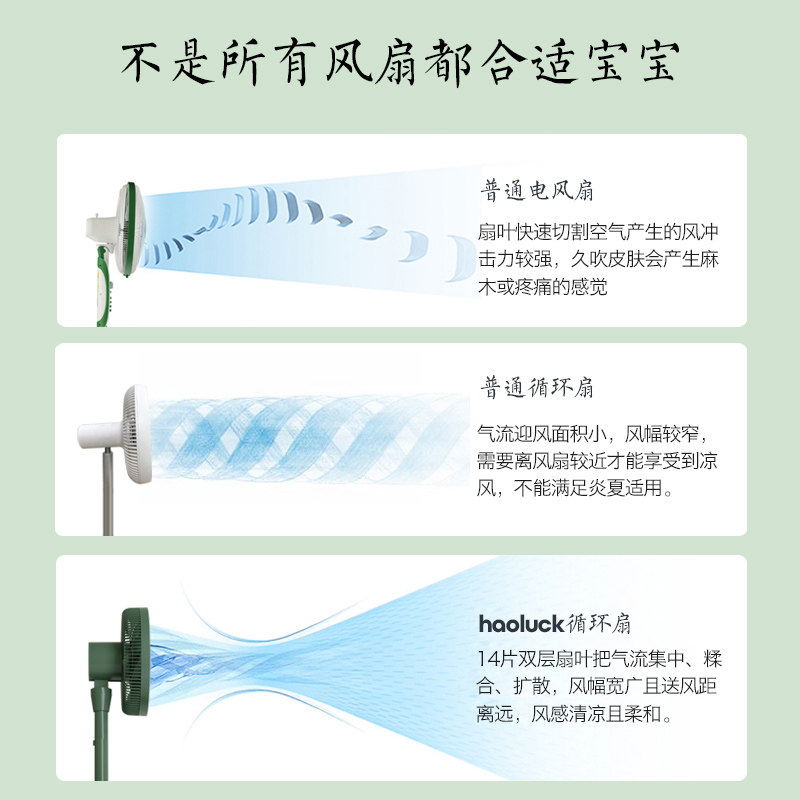 不是所有风扇都合适宝宝

普通电风扇

扇叶快速切割空气产生的风冲击力较强，久吹皮肤会产生麻木或疼痛的感觉

普通循环扇

气流迎风面积小，风幅较窄，需要离风扇较近才能享受到凉风，不能满足炎夏适用。

haoluck循环扇

14片双层扇叶把气流集中、糅合、扩散，风幅宽广且送风距离远，风感清凉且柔和。