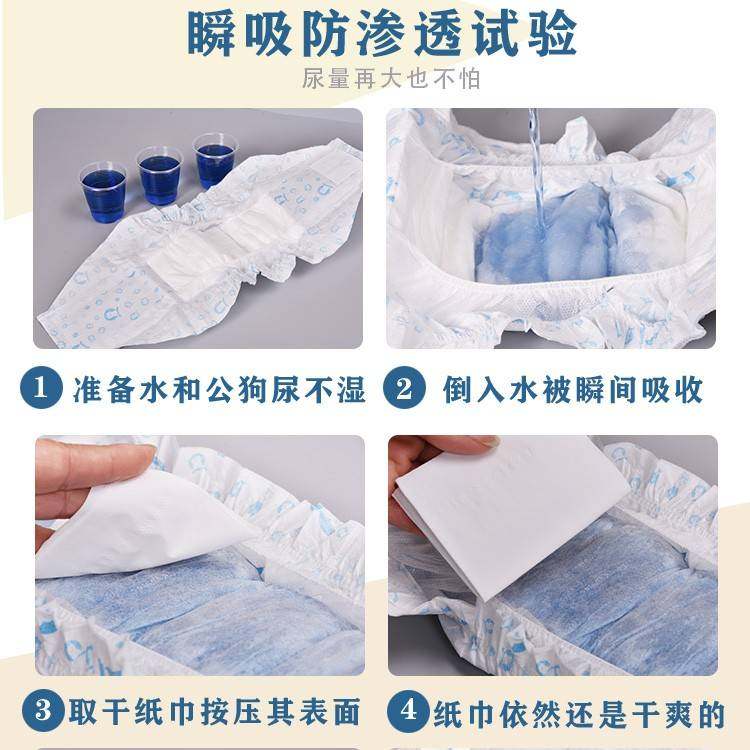 瞬吸防渗透试验

尿量再大也不怕

1 准备水和公狗尿不湿

2 倒入水被瞬间吸收

3 取干纸巾按压其表面

4 纸巾依然还是干爽的