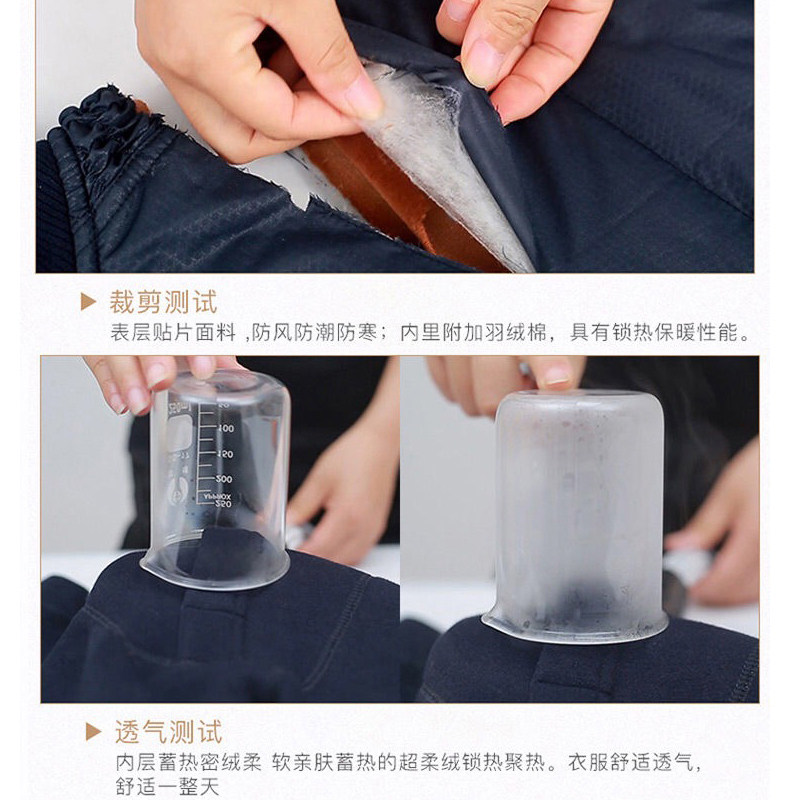 ▶ 裁剪测试
表层贴片面料 ,防风防潮防寒；内里附加羽绒棉，具有锁热保暖性能。

100
150
200
250

▶ 透气测试
内层蓄热密绒柔 软亲肤蓄热的超柔绒锁热聚热。衣服舒适透气，舒适一整天