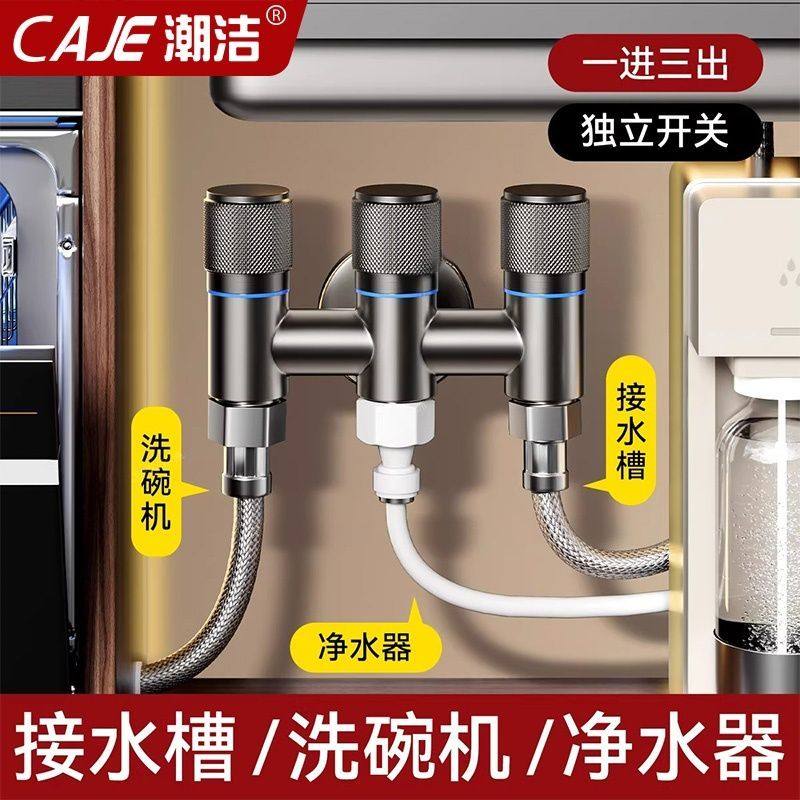 CAJE 潮洁®

一进三出

独立开关

洗碗机

接水槽

净水器

接水槽 /洗碗机 /净水器