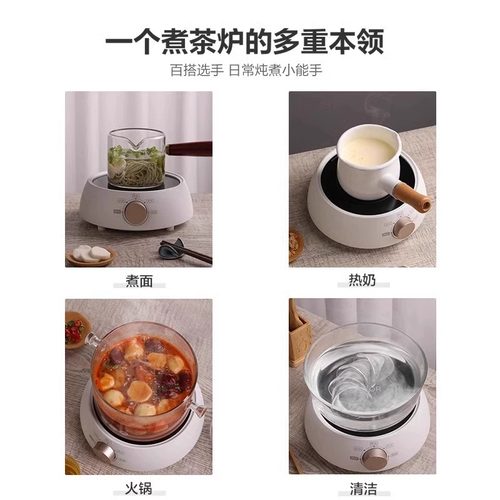 一个煮茶炉的多重本领

百搭选手 日常炖煮小能手

煮面

热奶

火锅

清洁