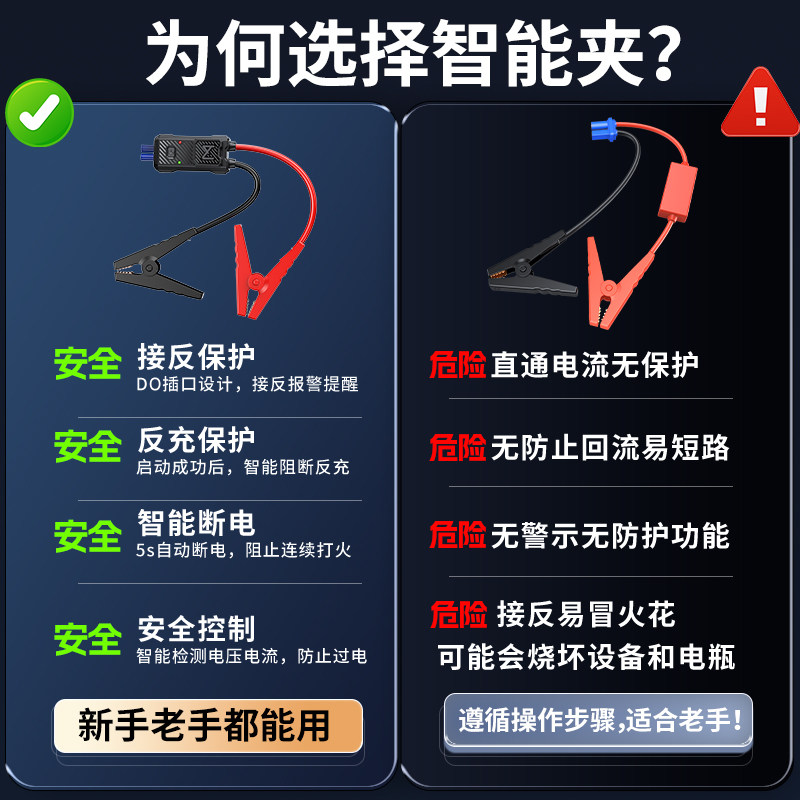 为何选择智能夹?

安全 接反保护
DO插口设计，接反报警提醒

安全 反充保护
启动成功后，智能阻断反充

安全 智能断电
5s自动断电，阻止连续打火

安全 安全控制
智能检测电压电流，防止过电

新手老手都能用

危险 直通电流无保护

危险 无防止回流易短路

危险 无警示无防护功能

危险 接反易冒火花
可能会烧坏设备和电瓶

遵循操作步骤,适合老手!