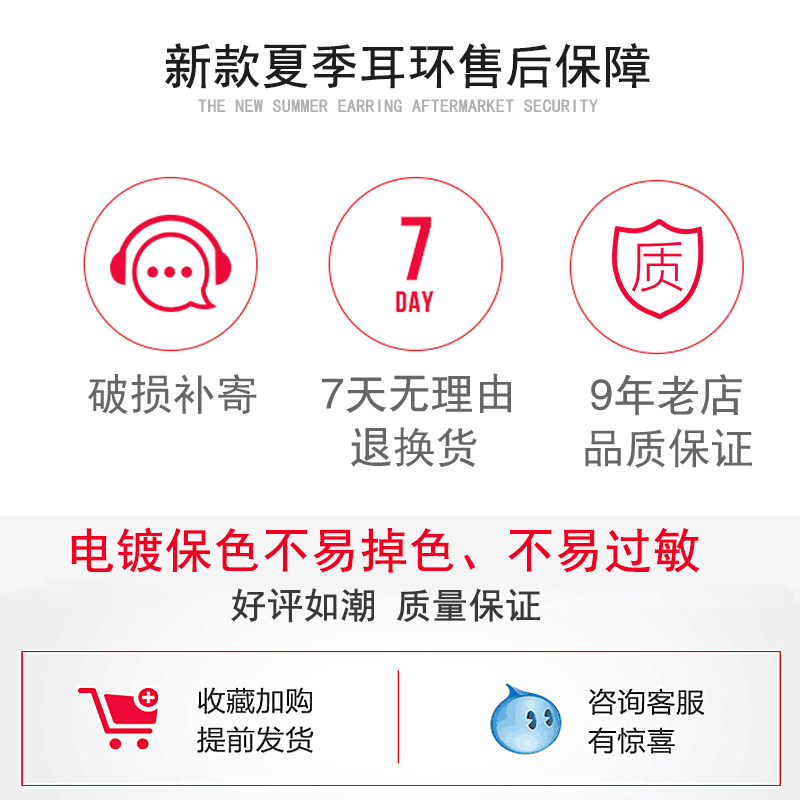 新款夏季耳环售后保障
THE NEW SUMMER EARRING AFTERMARKET SECURITY

7
DAY

质

破损补寄

7天无理由
退换货

9年老店
品质保证

电镀保色不易掉色、不易过敏
好评如潮 质量保证

收藏加购
提前发货

咨询客服
有惊喜