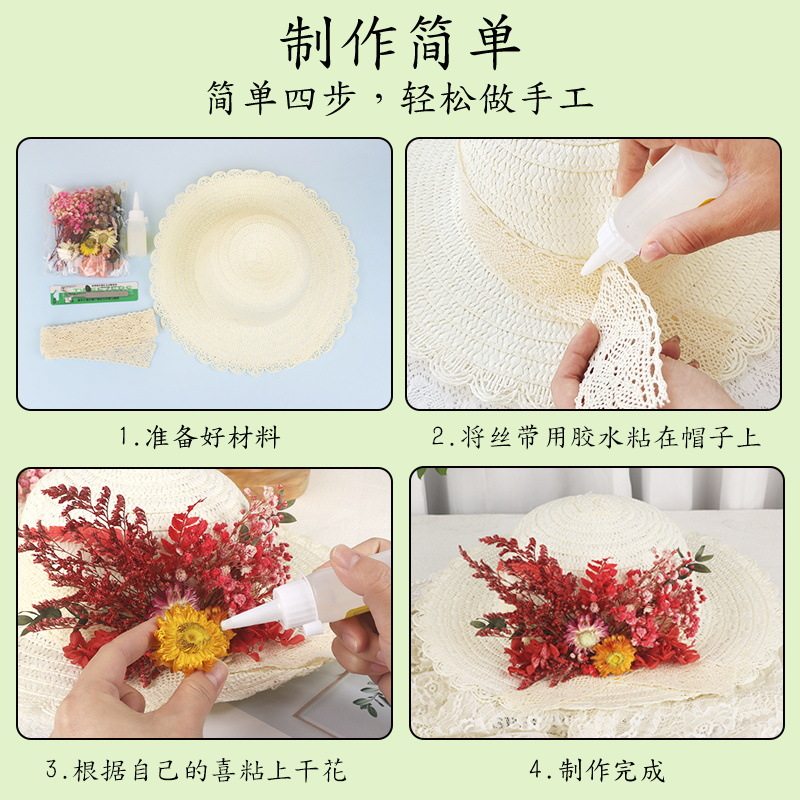 制作简单
简单四步，轻松做手工

1.准备好材料

2.将丝带用胶水粘在帽子上

3.根据自己的喜粘上干花

4.制作完成