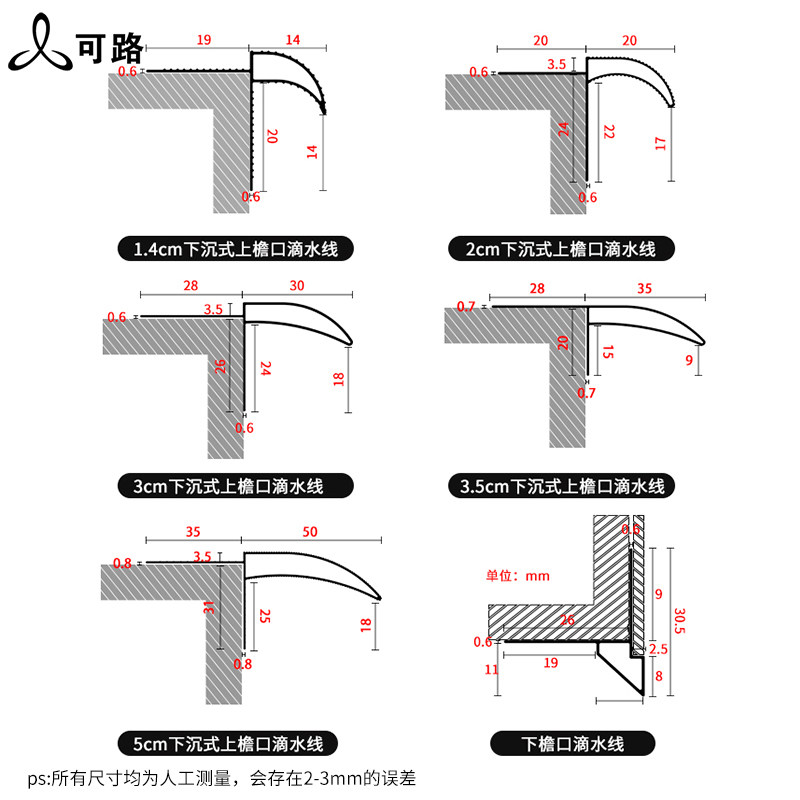 可路

19
14
0.6
20
14
0.6
1.4cm下沉式上檐口滴水线

20
20
0.6
3.5
24
22
17
0.6
2cm下沉式上檐口滴水线

28
30
0.6
3.5
26
24
18
0.6
3cm下沉式上檐口滴水线

28
35
0.7
20
15
9
0.7
3.5cm下沉式上檐口滴水线

35
50
0.8
3.5
31
25
18
0.8
5cm下沉式上檐口滴水线

单位：mm
0.6
9
30.5
26
0.6
2.5
11
19
8
下檐口滴水线

ps:所有尺寸均为人工测量，会存在2-3mm的误差