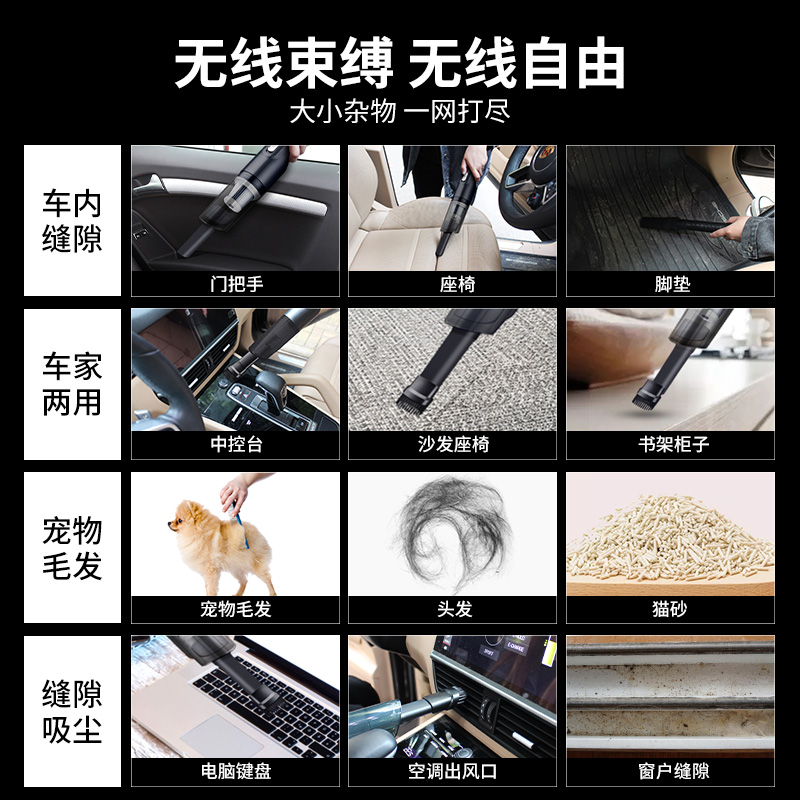 无线束缚 无线自由
大小杂物 一网打尽

车内缝隙
门把手
座椅
脚垫

车家两用
中控台
沙发座椅
书架柜子

宠物毛发
宠物毛发
头发
猫砂

缝隙吸尘
电脑键盘
空调出风口
窗户缝隙