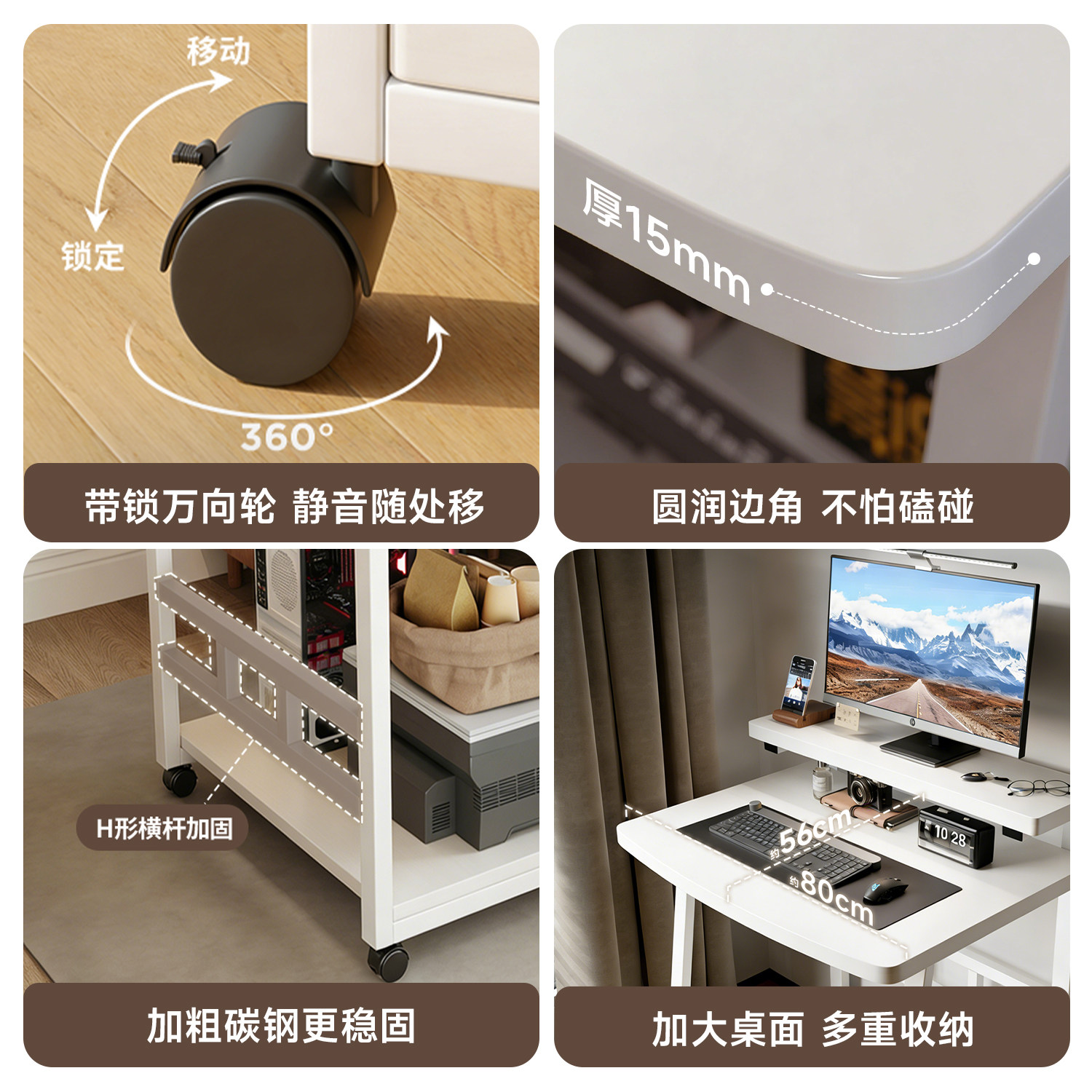 移动

锁定

360°

带锁万向轮 静音随处移

厚15mm

圆润边角 不怕磕碰

H形横杆加固

加粗碳钢更稳固

约56cm

约80cm

10 28

加大桌面 多重收纳