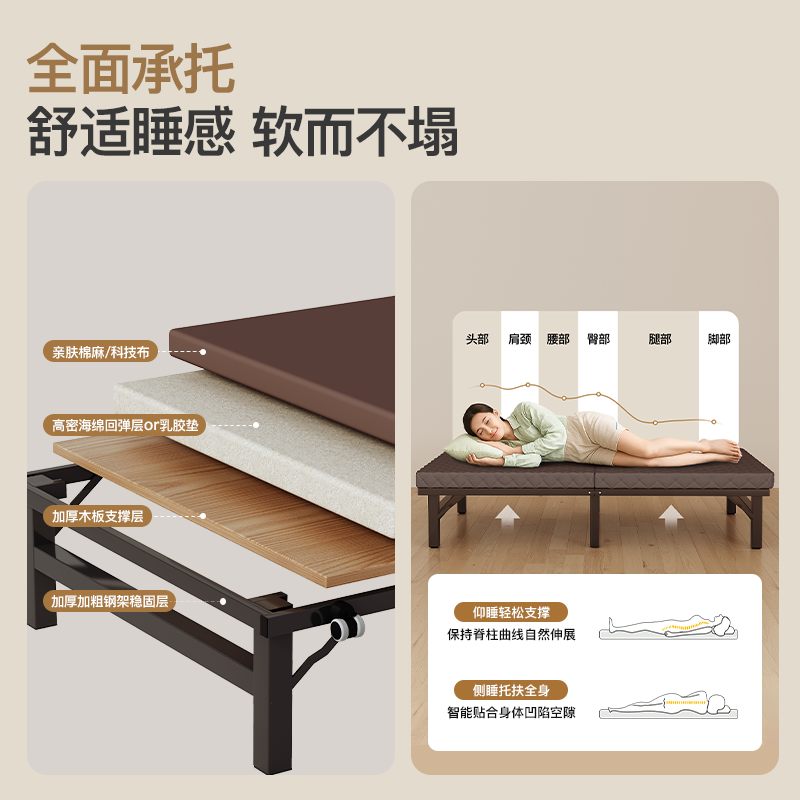 全面承托
舒适睡感 软而不塌

亲肤棉麻/科技布
高密海绵回弹层or乳胶垫
加厚木板支撑层
加厚加粗钢架稳固层

头部 肩颈 腰部 臀部 腿部 脚部

仰睡轻松支撑
保持脊柱曲线自然伸展

侧睡托扶全身
智能贴合身体凹陷空隙