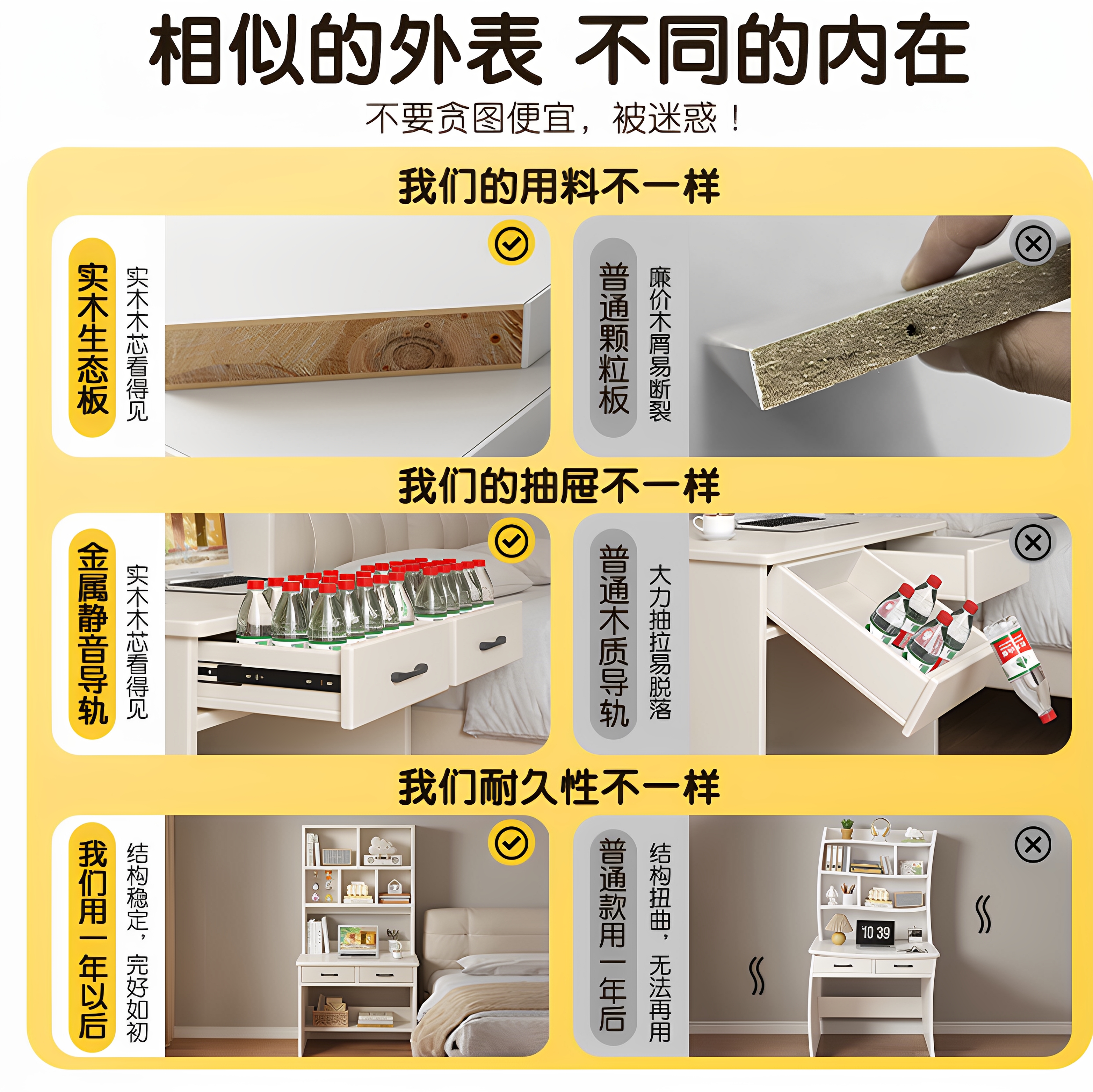 相似的外表 不同的内在

不要贪图便宜，被迷惑！

我们的用料不一样

实木生态板
实木木芯看得见

普通颗粒板
廉价木屑易断裂

我们的抽屉不一样

金属静音导轨
实木木芯看得见

普通木质导轨
大力抽拉易脱落

我们耐久性不一样

我们用一年以后
结构稳定，完好如初

普通款用一年后
结构扭曲，无法再用

10 39