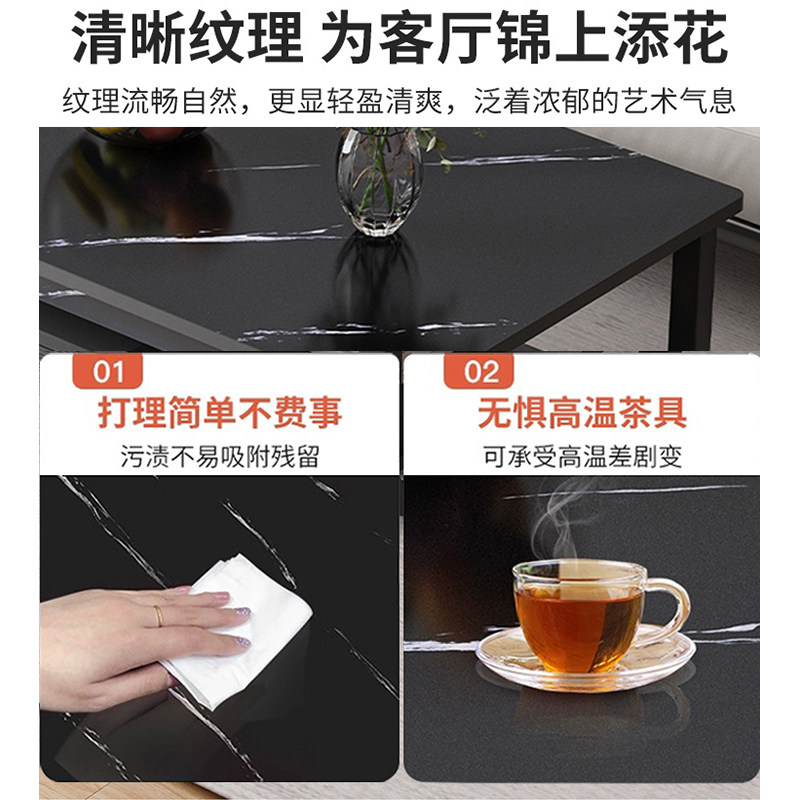 清晰纹理 为客厅锦上添花

纹理流畅自然，更显轻盈清爽，泛着浓郁的艺术气息

01
打理简单不费事
污渍不易吸附残留

02
无惧高温茶具
可承受高温差剧变