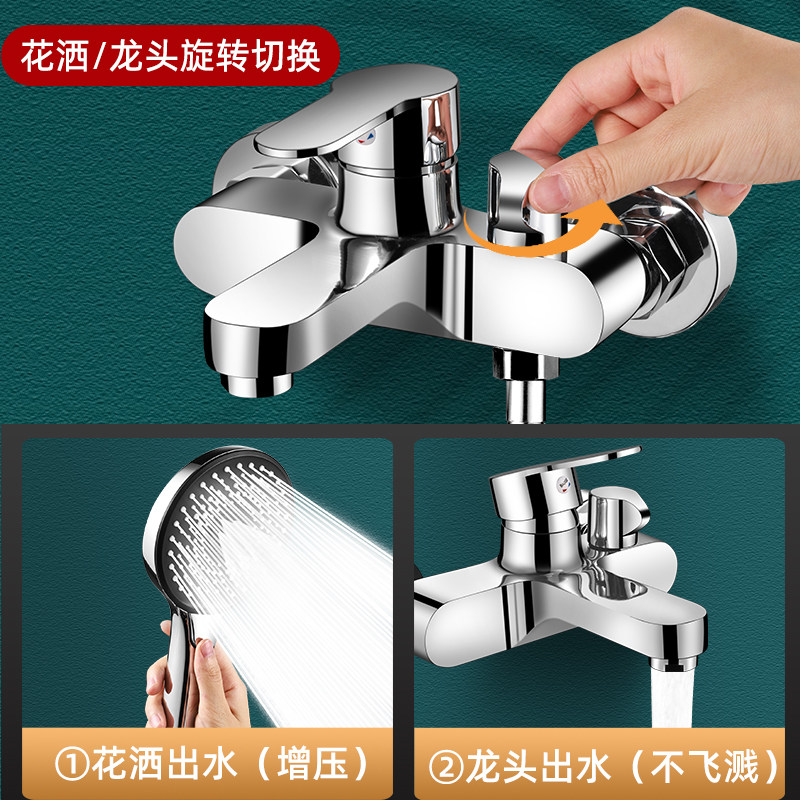 花洒/龙头旋转切换

①花洒出水（增压）

②龙头出水（不飞溅）