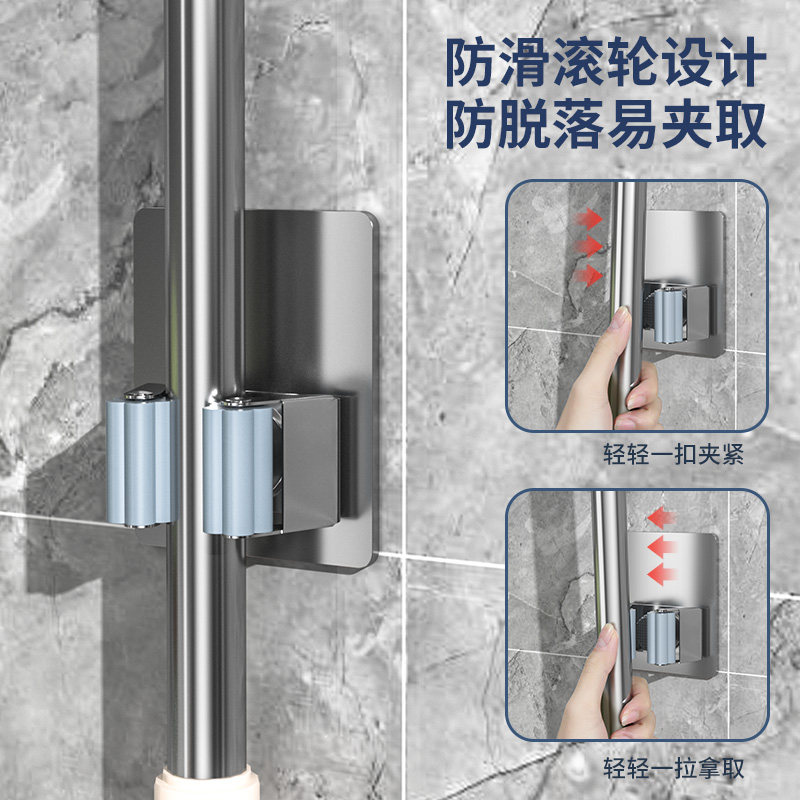 防滑滚轮设计
防脱落易夹取

轻轻一扣夹紧

轻轻一拉拿取