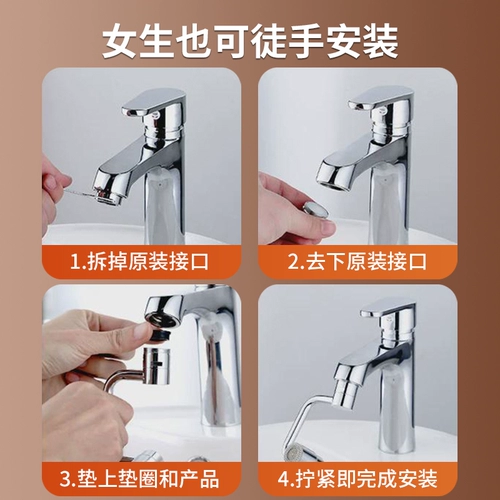 女生也可徒手安装

1.拆掉原装接口

2.去下原装接口

3.垫上垫圈和产品

4.拧紧即完成安装