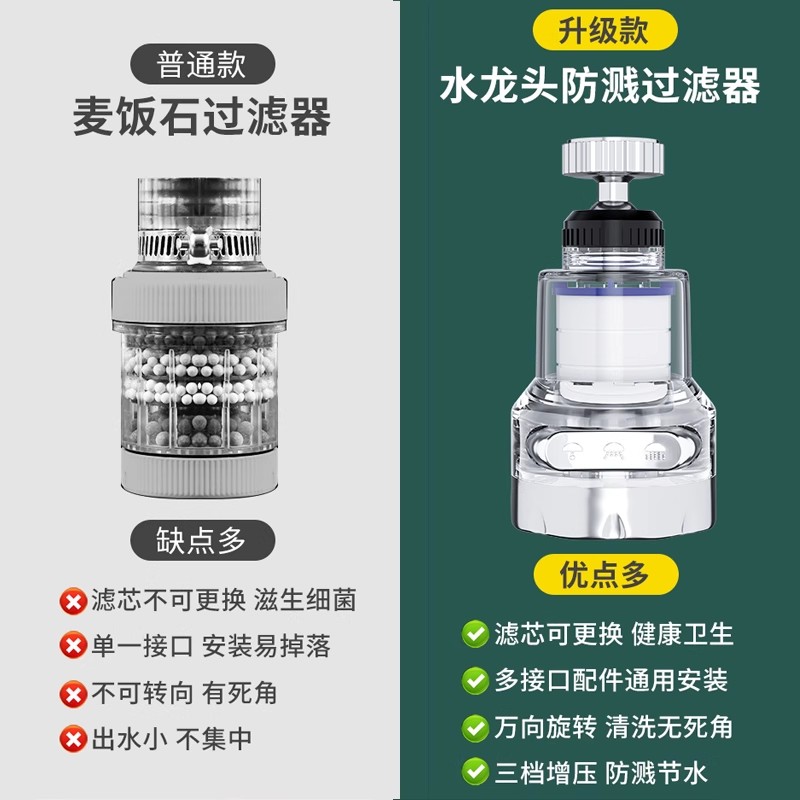 普通款
麦饭石过滤器

缺点多

滤芯不可更换 滋生细菌
单一接口 安装易掉落
不可转向 有死角
出水小 不集中

升级款
水龙头防溅过滤器

优点多

滤芯可更换 健康卫生
多接口配件通用安装
万向旋转 清洗无死角
三档增压 防溅节水