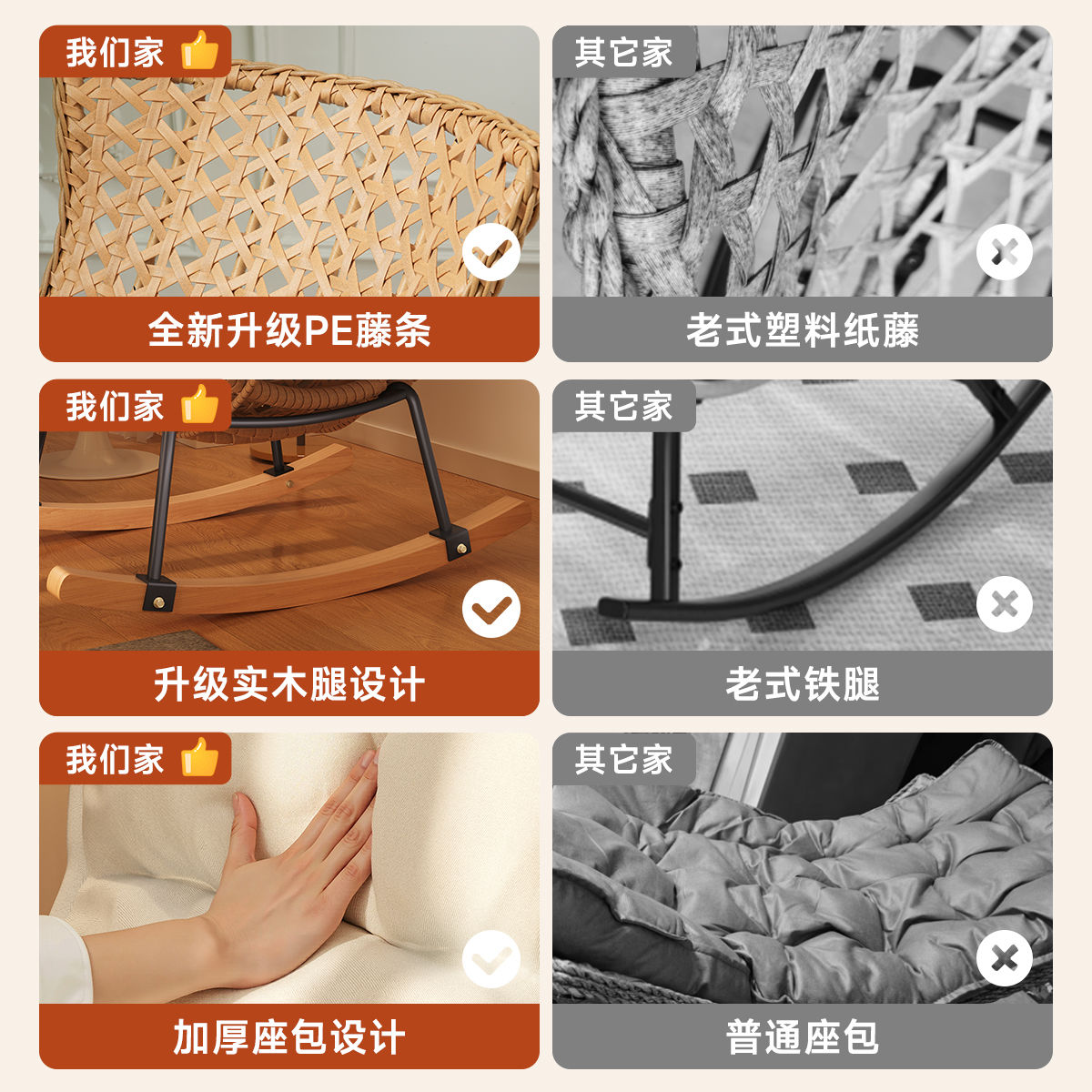 我们家

全新升级PE藤条

其它家

老式塑料纸藤

我们家

升级实木腿设计

其它家

老式铁腿

我们家

加厚座包设计

其它家

普通座包