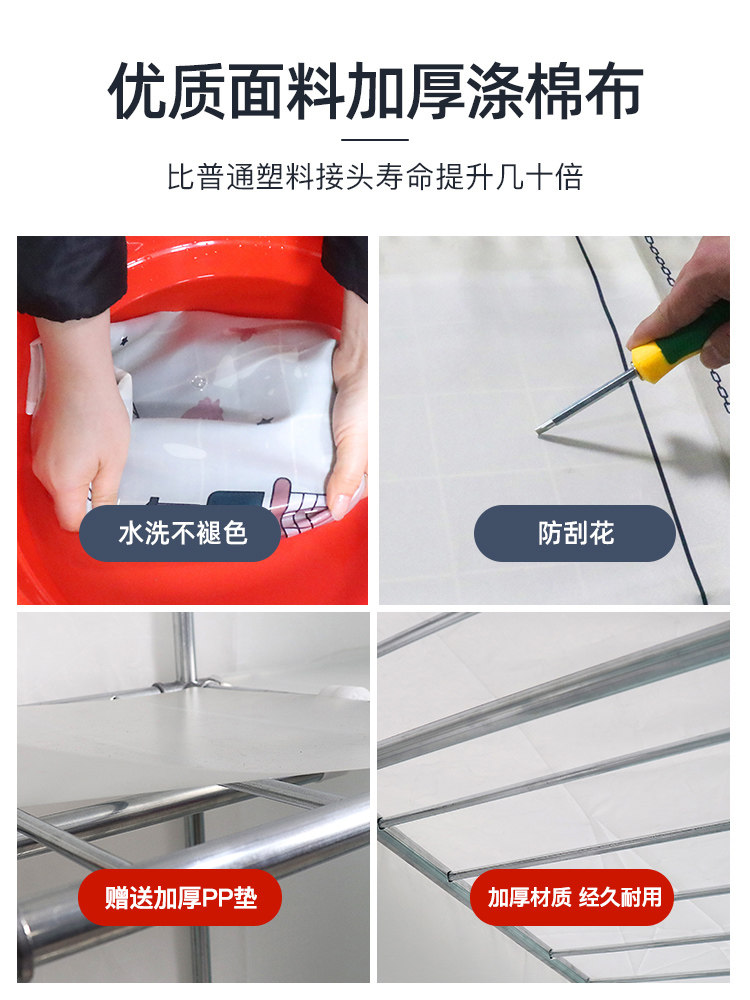 优质面料加厚涤棉布

比普通塑料接头寿命提升几十倍

水洗不褪色

防刮花

赠送加厚PP垫

加厚材质 经久耐用