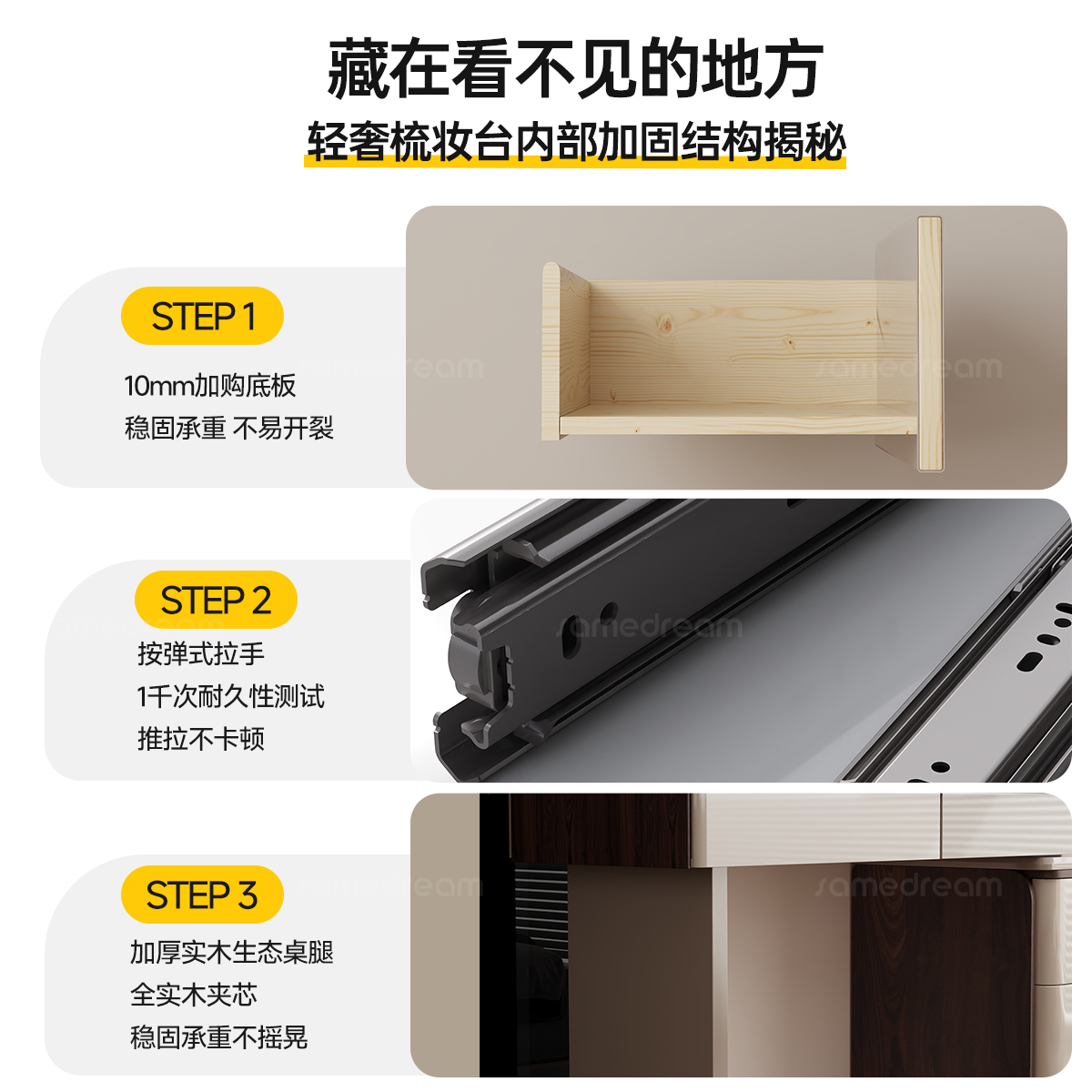 藏在看不见的地方

轻奢梳妆台内部加固结构揭秘

STEP 1

10mm加购底板
稳固承重 不易开裂

samedream

samedream

STEP 2

按弹式拉手
1千次耐久性测试
推拉不卡顿

samedream

STEP 3

加厚实木生态桌腿
全实木夹芯
稳固承重不摇晃

samedream

samedream