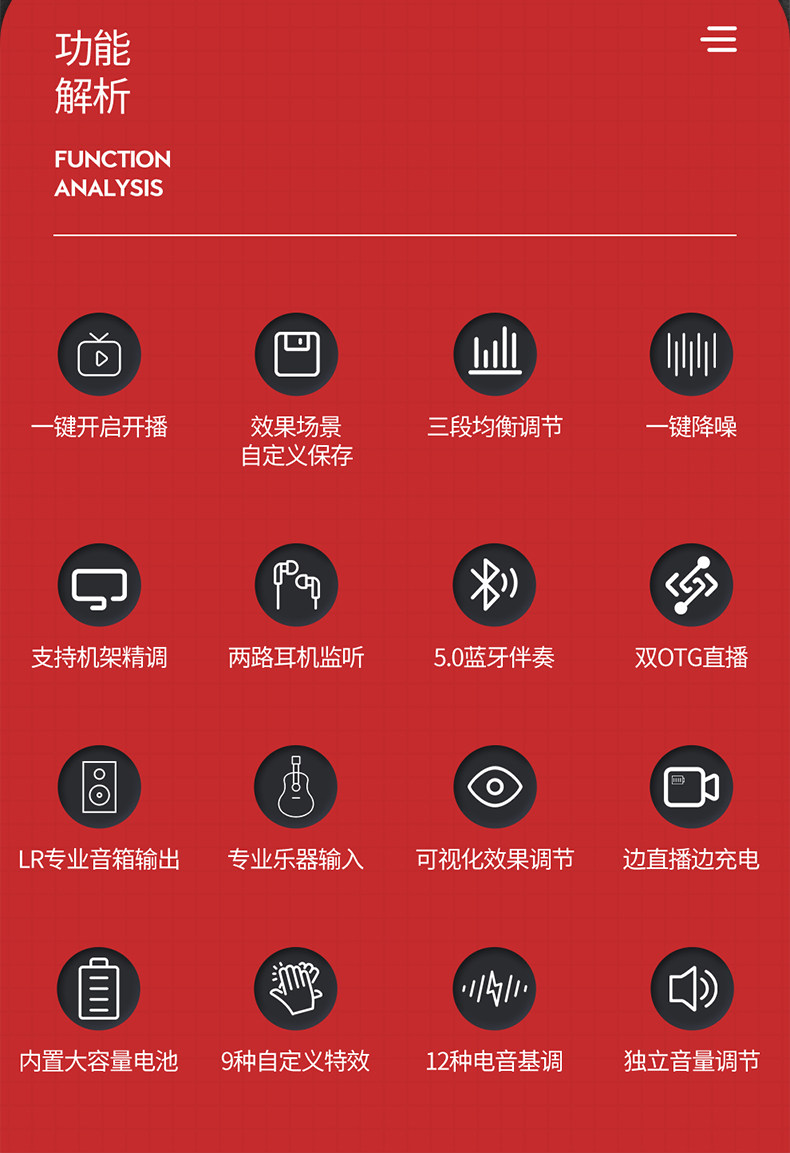 功能
解析

FUNCTION
ANALYSIS

一键开启开播

效果场景
自定义保存

三段均衡调节

一键降噪

支持机架精调

两路耳机监听

5.0蓝牙伴奏

双OTG直播

LR专业音箱输出

专业乐器输入

可视化效果调节

边直播边充电

内置大容量电池

9种自定义特效

12种电音基调

独立音量调节