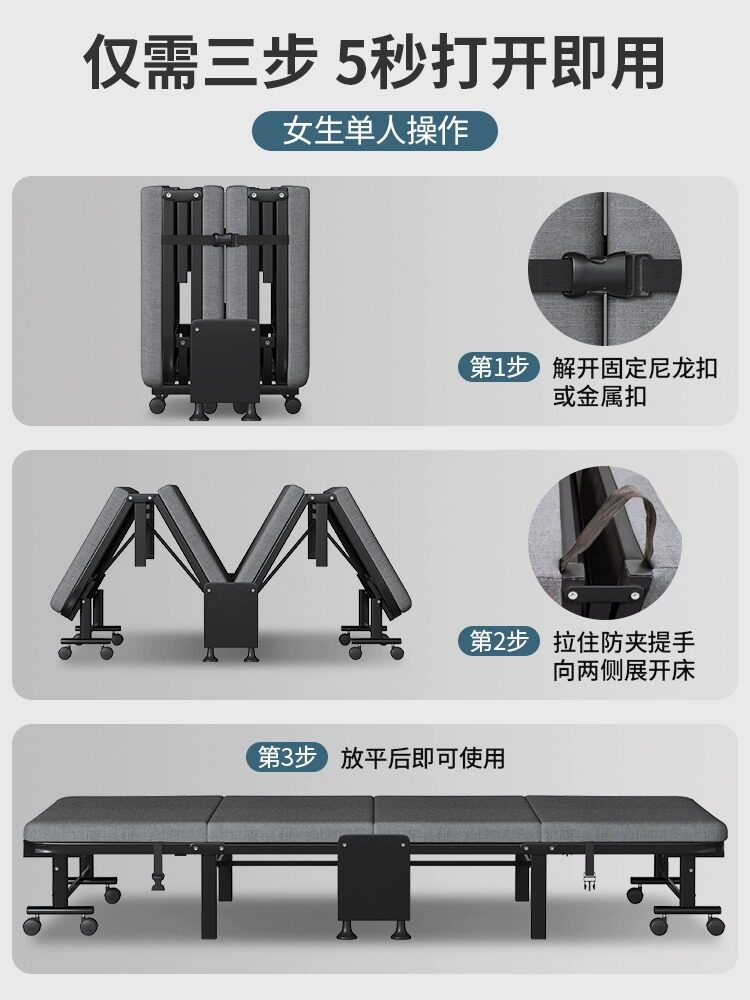 仅需三步 5秒打开即用

女生单人操作

第1步 解开固定尼龙扣或金属扣

第2步 拉住防夹提手向两侧展开床

第3步 放平后即可使用