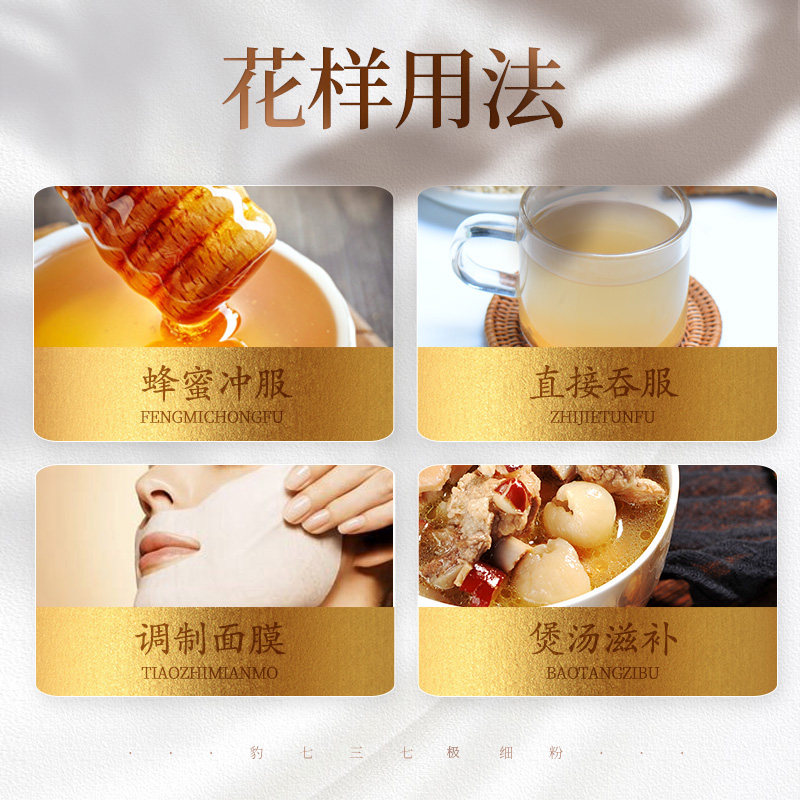 花样用法

蜂蜜冲服
FENGMICHONGFU

直接吞服
ZHIJIETUNFU

调制面膜
TIAOZHIMIANMO

煲汤滋补
BAOTANGZIBU

· · · 豹 七 三 七 极 细 粉 · · ·