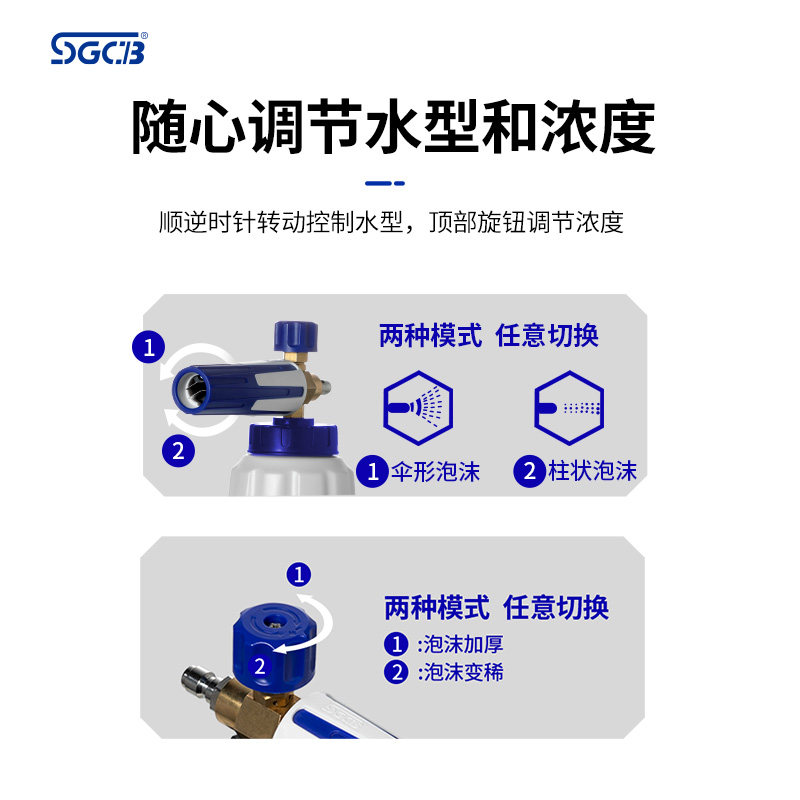 SGCB®

随心调节水型和浓度

顺逆时针转动控制水型，顶部旋钮调节浓度

1
2

两种模式 任意切换

1 伞形泡沫
2 柱状泡沫

1
2

两种模式 任意切换

1 :泡沫加厚
2 :泡沫变稀