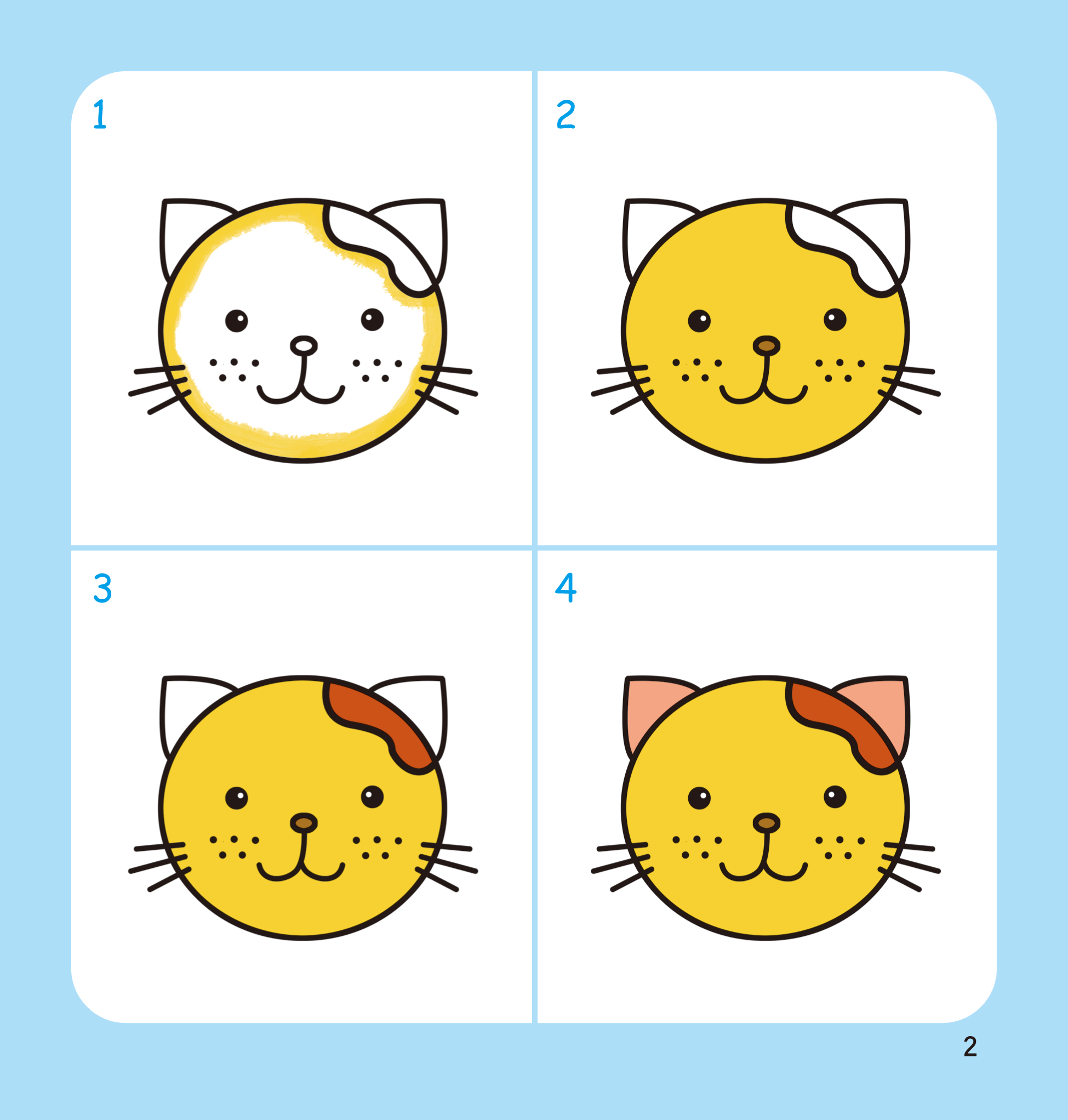 1

2

3

4

2