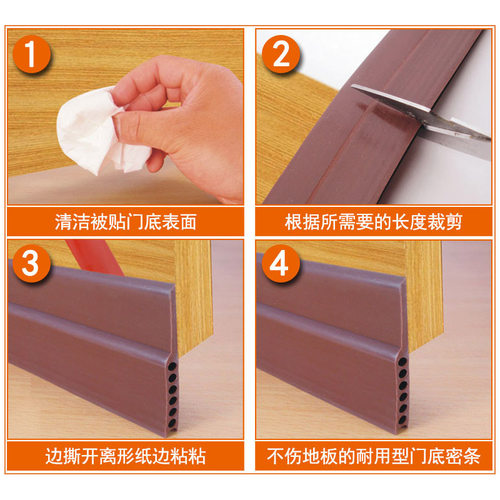 1

清洁被贴门底表面

2

根据所需要的长度裁剪

3

边撕开离形纸边粘粘

4

不伤地板的耐用型门底密条