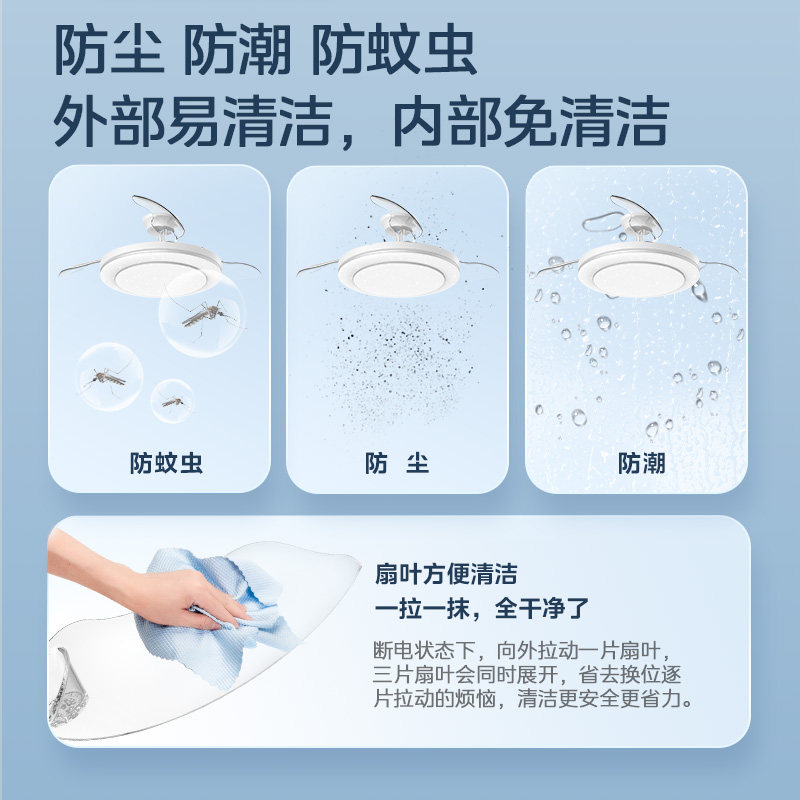 防尘 防潮 防蚊虫
外部易清洁，内部免清洁

防蚊虫

防 尘

防潮

扇叶方便清洁
一拉一抹，全干净了

断电状态下，向外拉动一片扇叶，三片扇叶会同时展开，省去换位逐片拉动的烦恼，清洁更安全更省力。