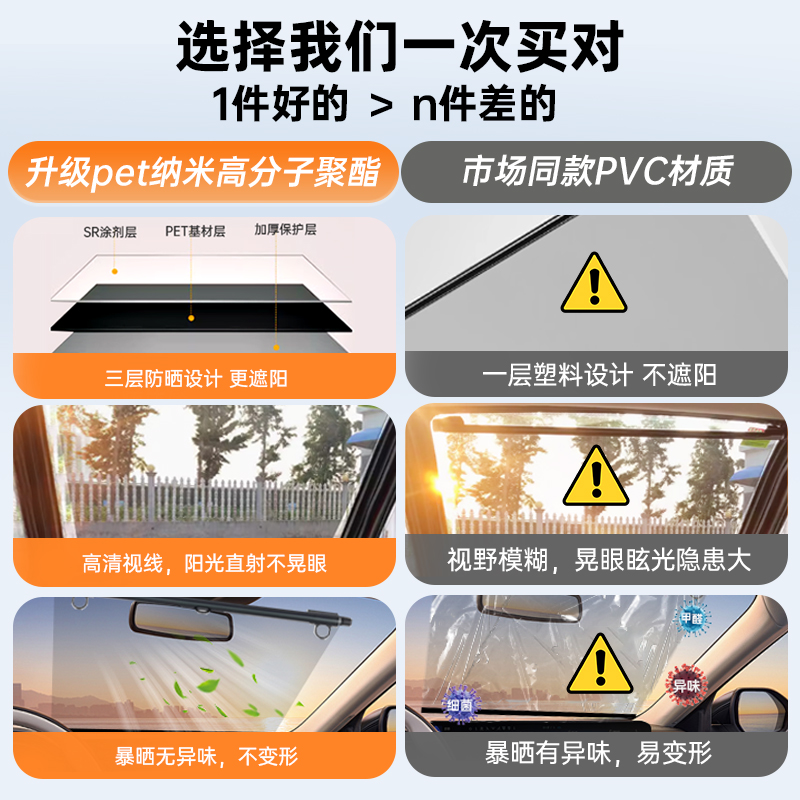 选择我们一次买对
1件好的 > n件差的

升级pet纳米高分子聚酯

SR涂剂层
PET基材层
加厚保护层

三层防晒设计 更遮阳

高清视线，阳光直射不晃眼

暴晒无异味，不变形

市场同款PVC材质

一层塑料设计 不遮阳

视野模糊，晃眼眩光隐患大

甲醛
异味
细菌

暴晒有异味，易变形