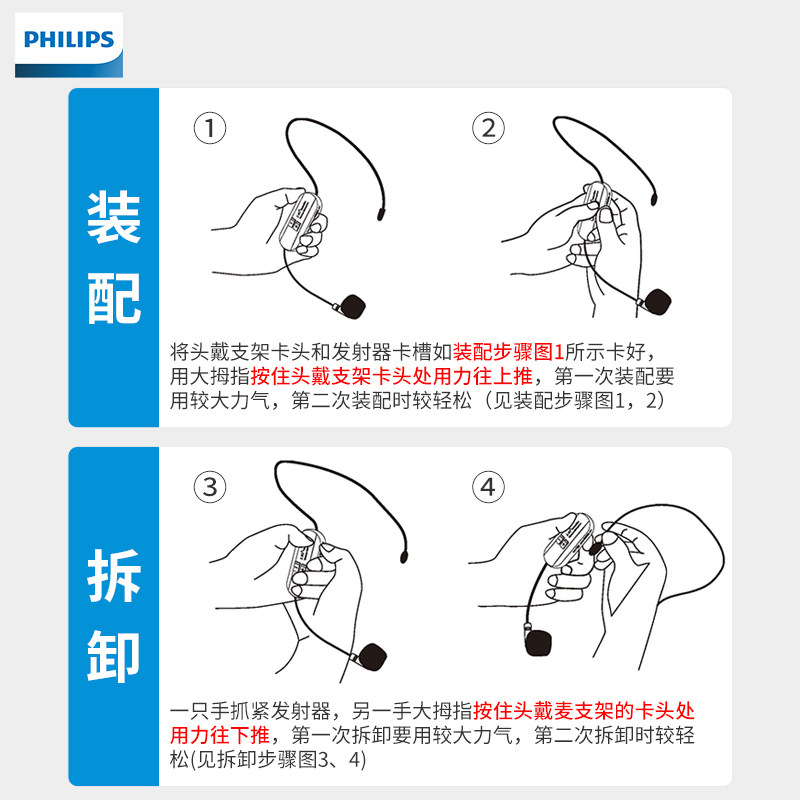 PHILIPS

装配

①

②

将头戴支架卡头和发射器卡槽如装配步骤图1所示卡好，用大拇指按住头戴支架卡头处用力往上推，第一次装配要用较大力气，第二次装配时较轻松（见装配步骤图1，2）

拆卸

③

④

一只手抓紧发射器，另一手大拇指按住头戴麦支架的卡头处用力往下推，第一次拆卸要用较大力气，第二次拆卸时较轻松(见拆卸步骤图3、4)