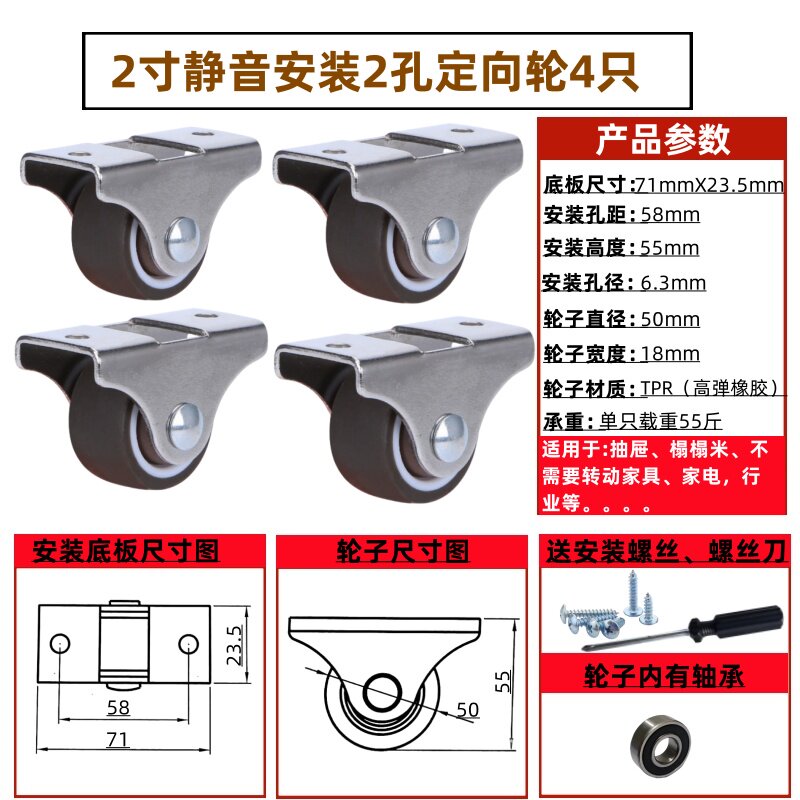 2寸静音安装2孔定向轮4只

产品参数

底板尺寸:71mmX23.5mm

安装孔距:58mm

安装高度:55mm

安装孔径:6.3mm

轮子直径:50mm

轮子宽度:18mm

轮子材质:TPR（高弹橡胶）

承重:单只载重55斤

适用于:抽屉、榻榻米、不需要转动家具、家电，行业等。。。。

安装底板尺寸图

23.5

58

71

轮子尺寸图

55

50

送安装螺丝、螺丝刀

轮子内有轴承