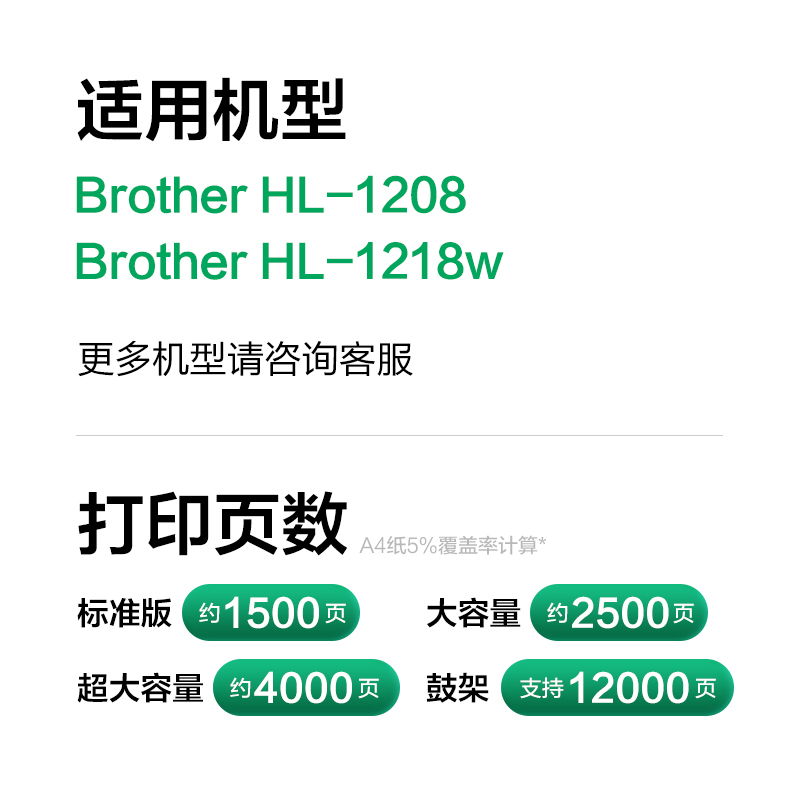 适用机型

Brother HL-1208
Brother HL-1218w

更多机型请咨询客服

打印页数 A4纸5%覆盖率计算*

标准版 约1500页

大容量 约2500页

超大容量 约4000页

鼓架 支持12000页