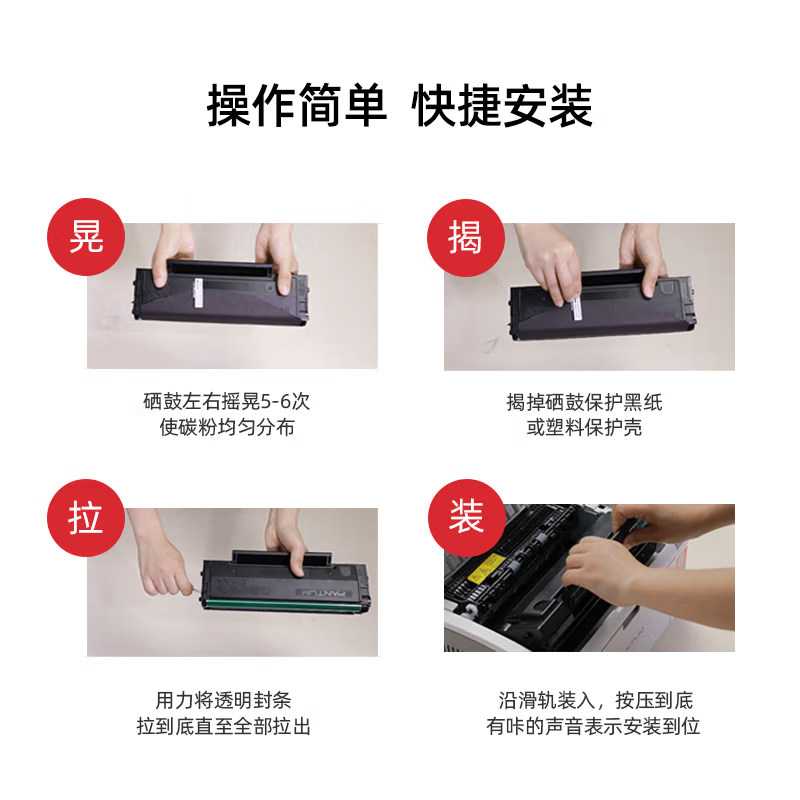 操作简单 快捷安装

晃

硒鼓左右摇晃5-6次
使碳粉均匀分布

揭

揭掉硒鼓保护黑纸
或塑料保护壳

拉

PANTUM

用力将透明封条
拉到底直至全部拉出

装

沿滑轨装入，按压到底
有咔的声音表示安装到位