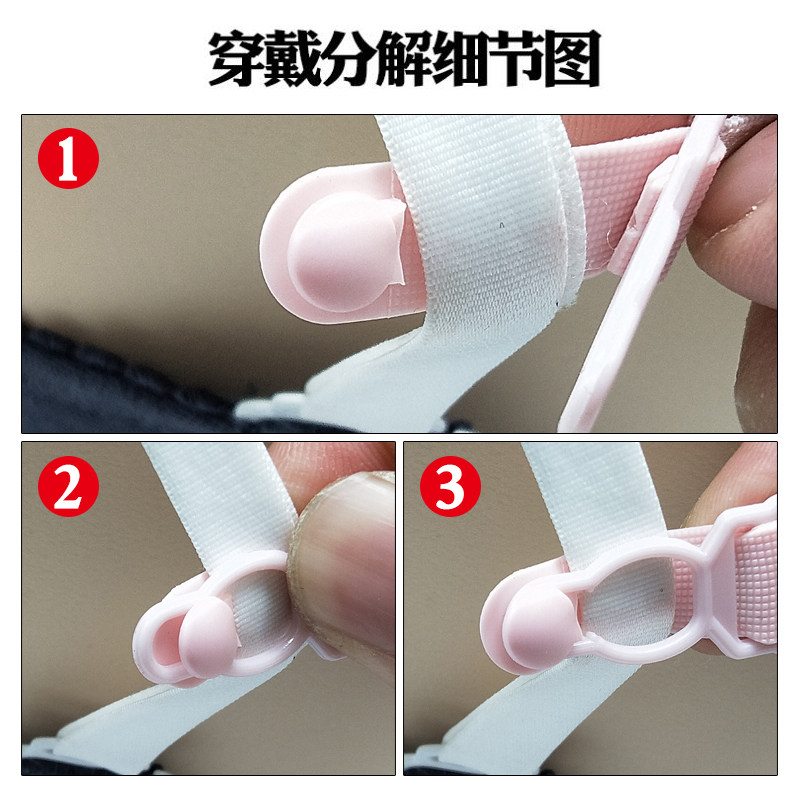 穿戴分解细节图

1

2

3