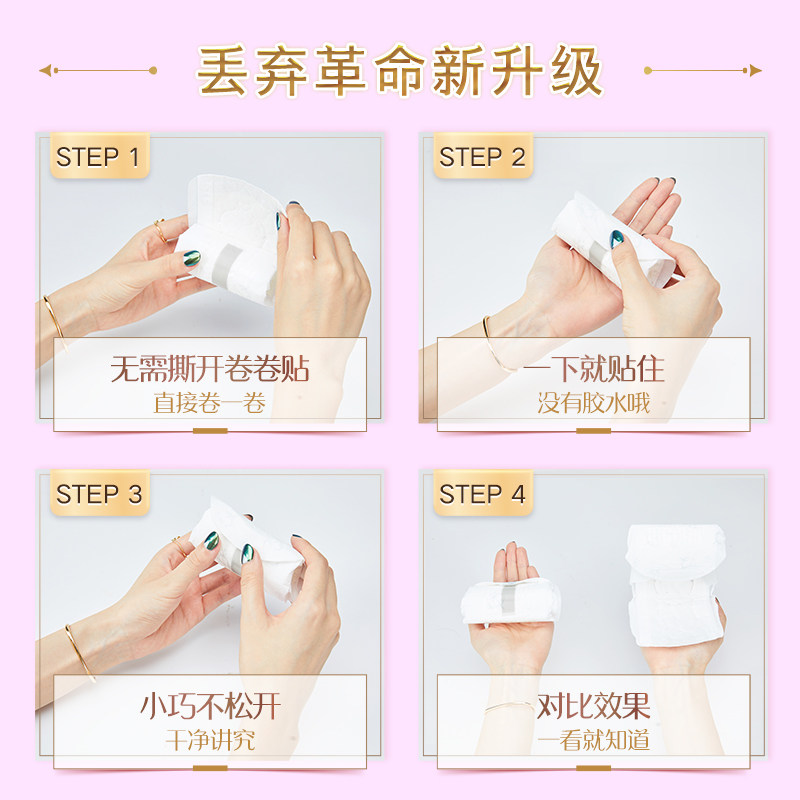 丢弃革命新升级

STEP 1

无需撕开卷卷贴
直接卷一卷

STEP 2

一下就贴住
没有胶水哦

STEP 3

小巧不松开
干净讲究

STEP 4

对比效果
一看就知道