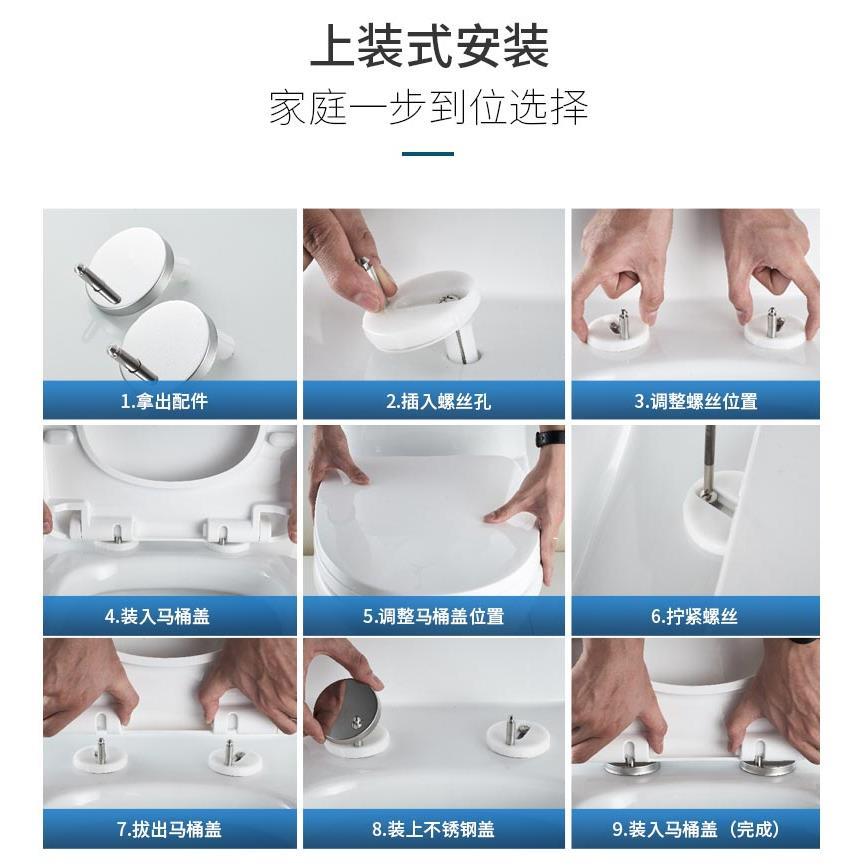 上装式安装
家庭一步到位选择

1.拿出配件

2.插入螺丝孔

3.调整螺丝位置

4.装入马桶盖

5.调整马桶盖位置

6.拧紧螺丝

7.拔出马桶盖

8.装上不锈钢盖

9.装入马桶盖（完成）