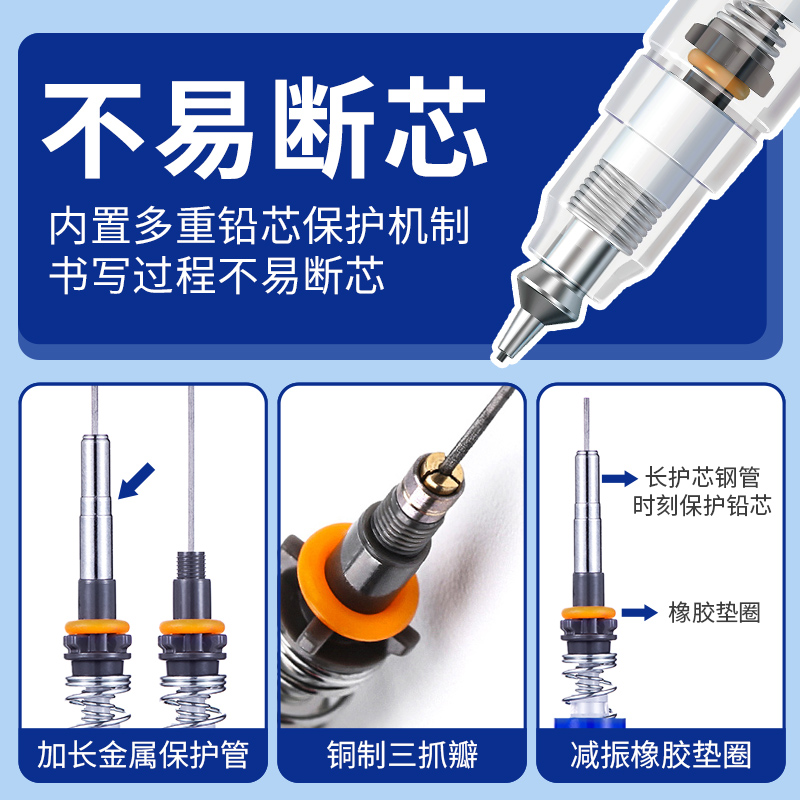 不易断芯

内置多重铅芯保护机制
书写过程不易断芯

加长金属保护管

铜制三抓瓣

长护芯钢管
时刻保护铅芯

橡胶垫圈

减振橡胶垫圈