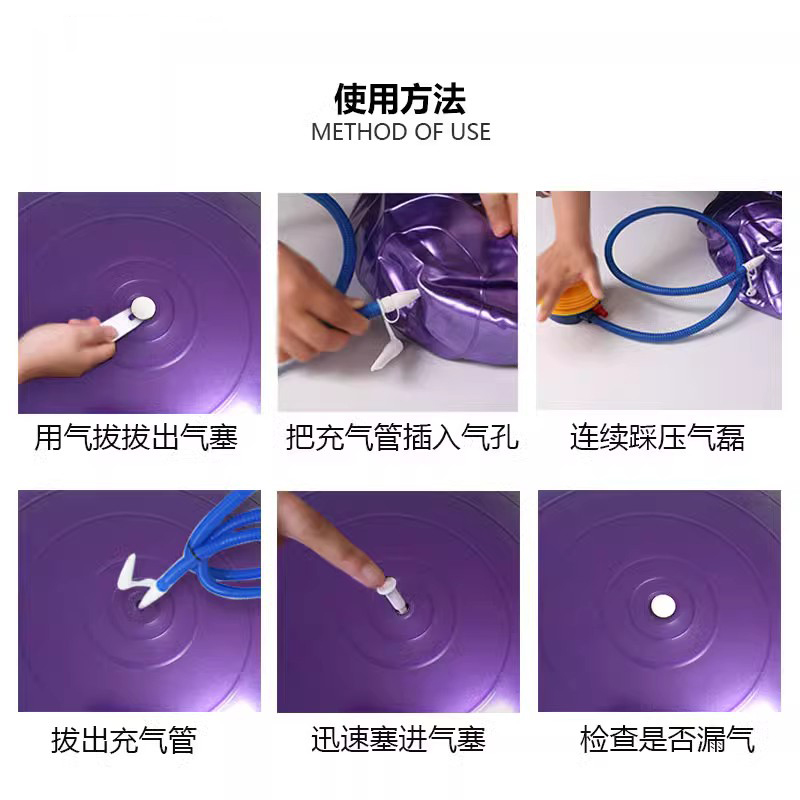 使用方法
METHOD OF USE

用气拔拔出气塞

把充气管插入气孔

连续踩压气磊

拔出充气管

迅速塞进气塞

检查是否漏气