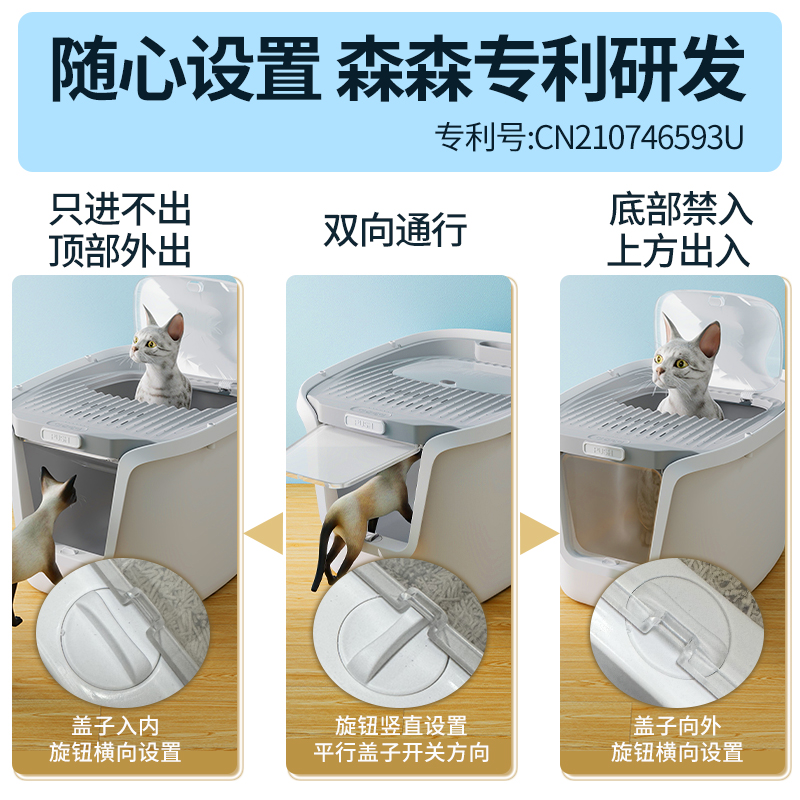 随心设置 森森专利研发

专利号:CN210746593U

只进不出
顶部外出

双向通行

底部禁入
上方出入

盖子入内
旋钮横向设置

旋钮竖直设置
平行盖子开关方向

盖子向外
旋钮横向设置