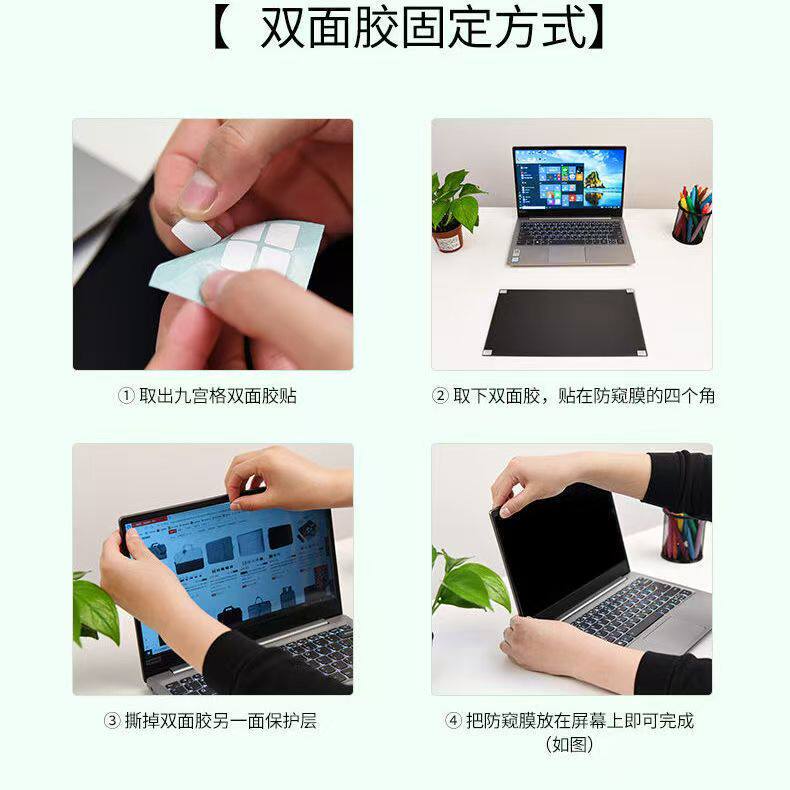 【 双面胶固定方式】

① 取出九宫格双面胶贴

② 取下双面胶，贴在防窥膜的四个角

③ 撕掉双面胶另一面保护层

④ 把防窥膜放在屏幕上即可完成（如图）