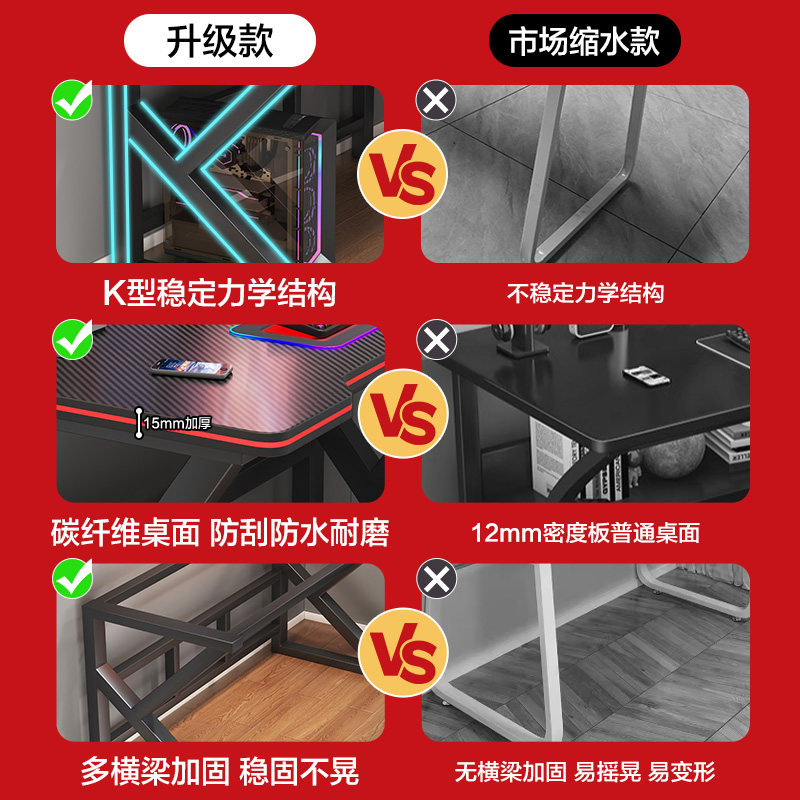 升级款

市场缩水款

VS

K型稳定力学结构

不稳定力学结构

15mm加厚

VS

碳纤维桌面 防刮防水耐磨

12mm密度板普通桌面

VS

多横梁加固 稳固不晃

无横梁加固 易摇晃 易变形